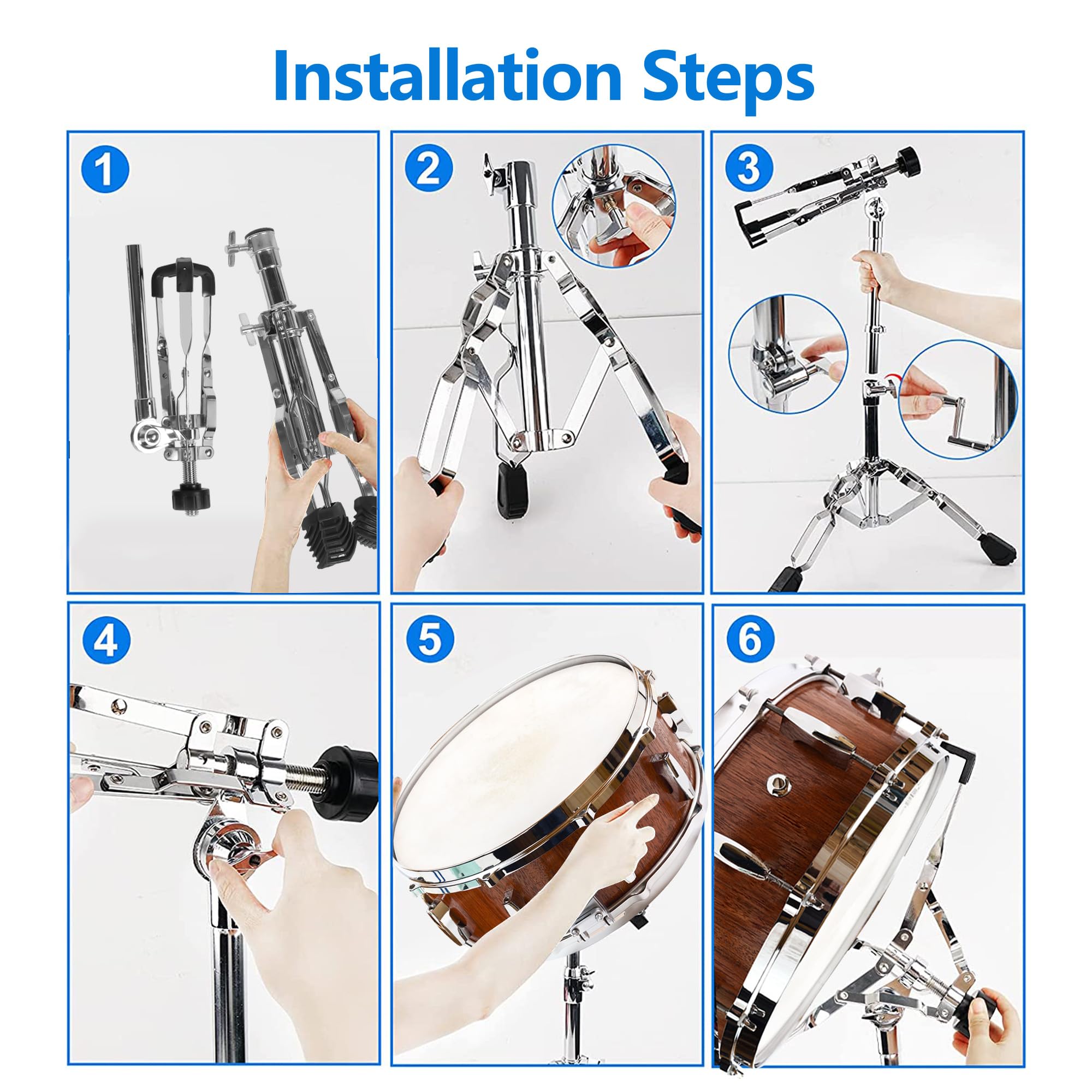 Installation Steps

1

2

3

4

5

6