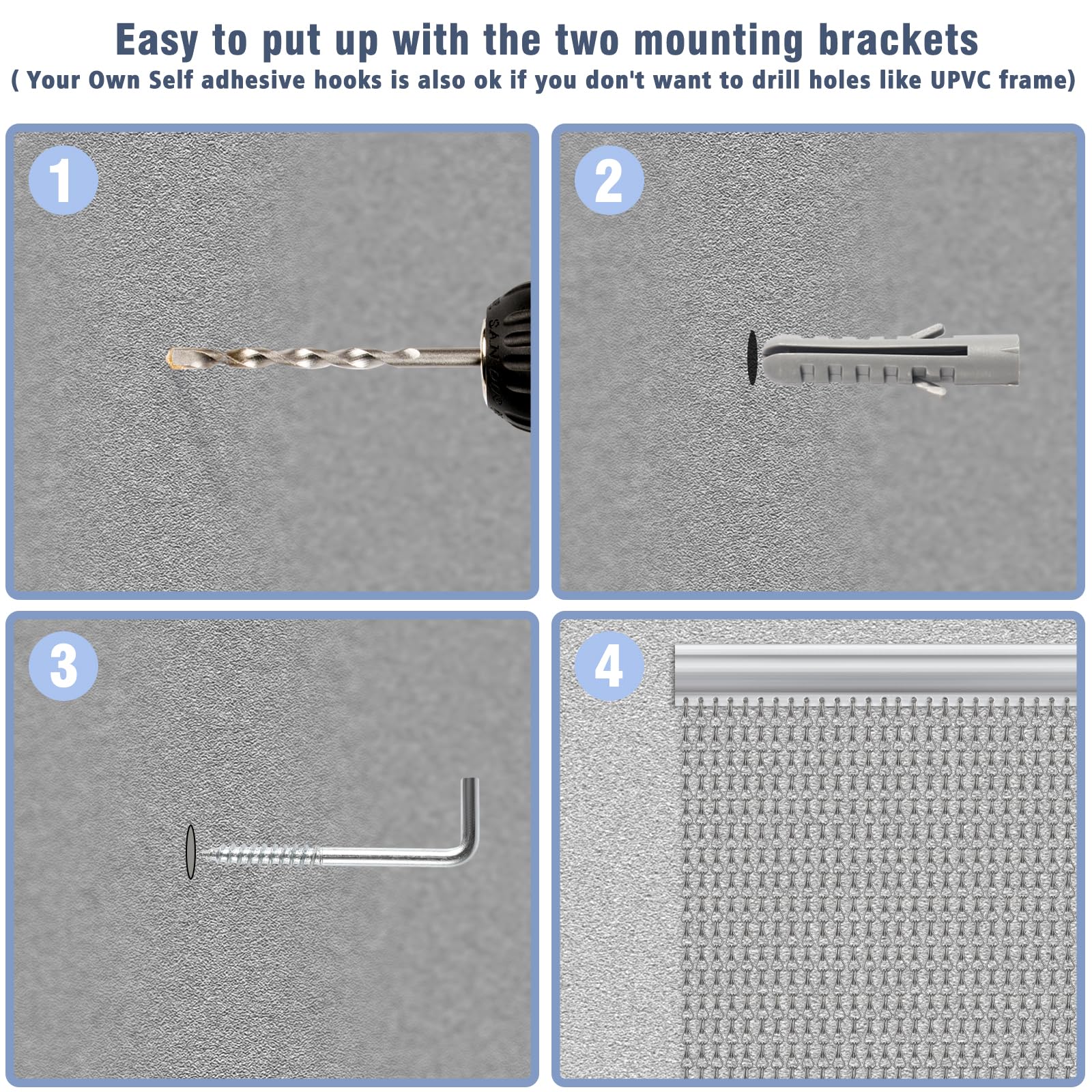 Easy to put up with the two mounting brackets

( Your Own Self adhesive hooks is also ok if you don't want to drill holes like UPVC frame)

1

2

3

4