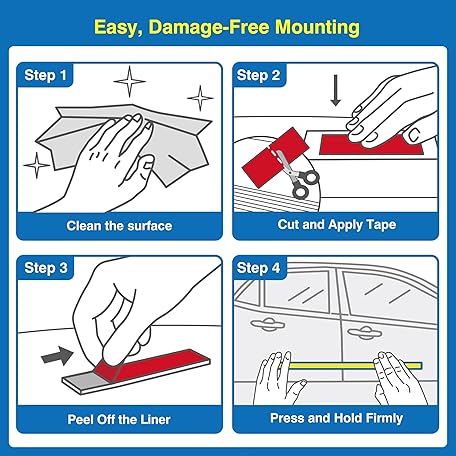 Easy, Damage-Free Mounting

Step 1

Clean the surface

Step 2

Cut and Apply Tape

Step 3

Peel Off the Liner

Step 4

Press and Hold Firmly