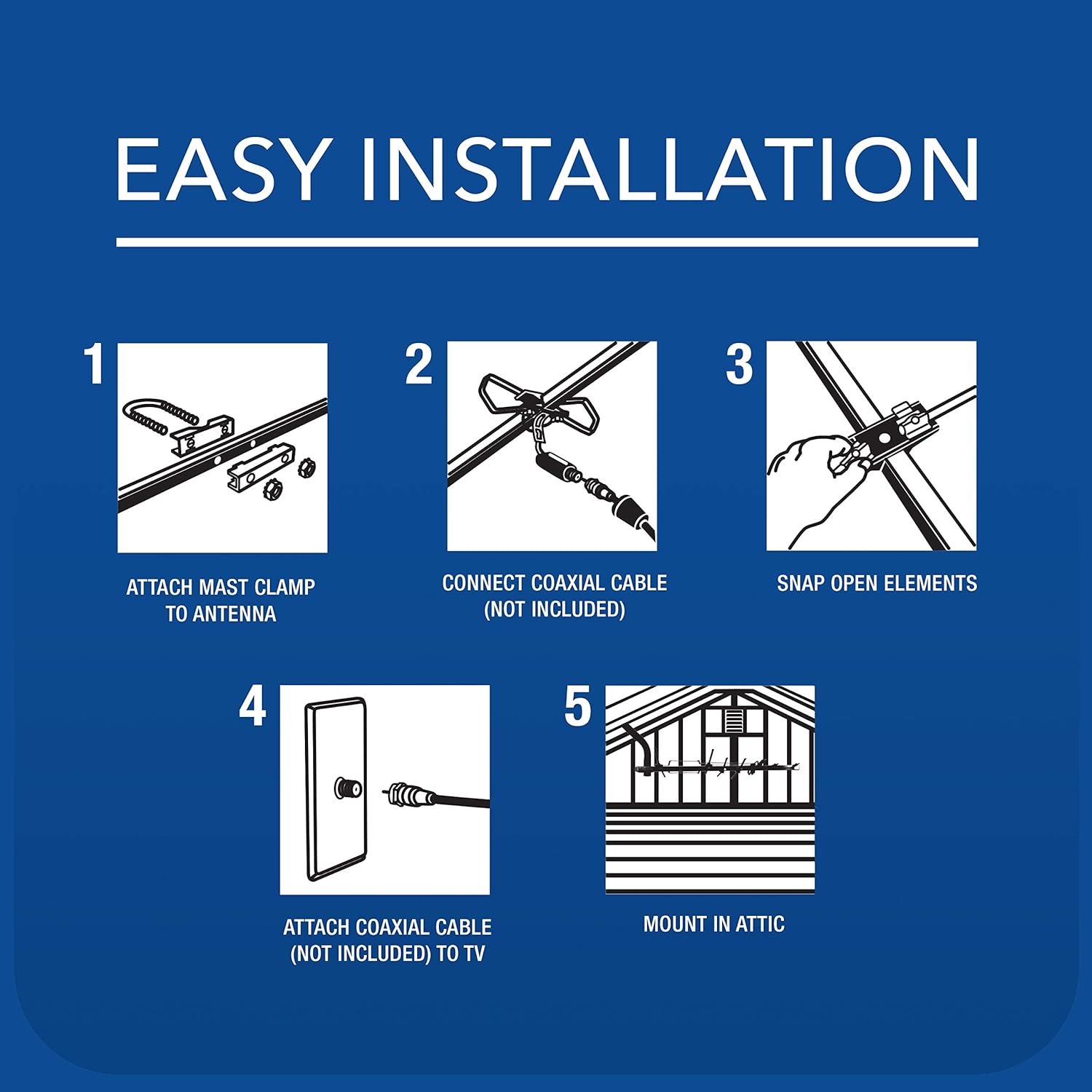 EASY INSTALLATION

1

ATTACH MAST CLAMP TO ANTENNA

2

CONNECT COAXIAL CABLE (NOT INCLUDED)

3

SNAP OPEN ELEMENTS

4

ATTACH COAXIAL CABLE (NOT INCLUDED) TO TV

5

MOUNT IN ATTIC