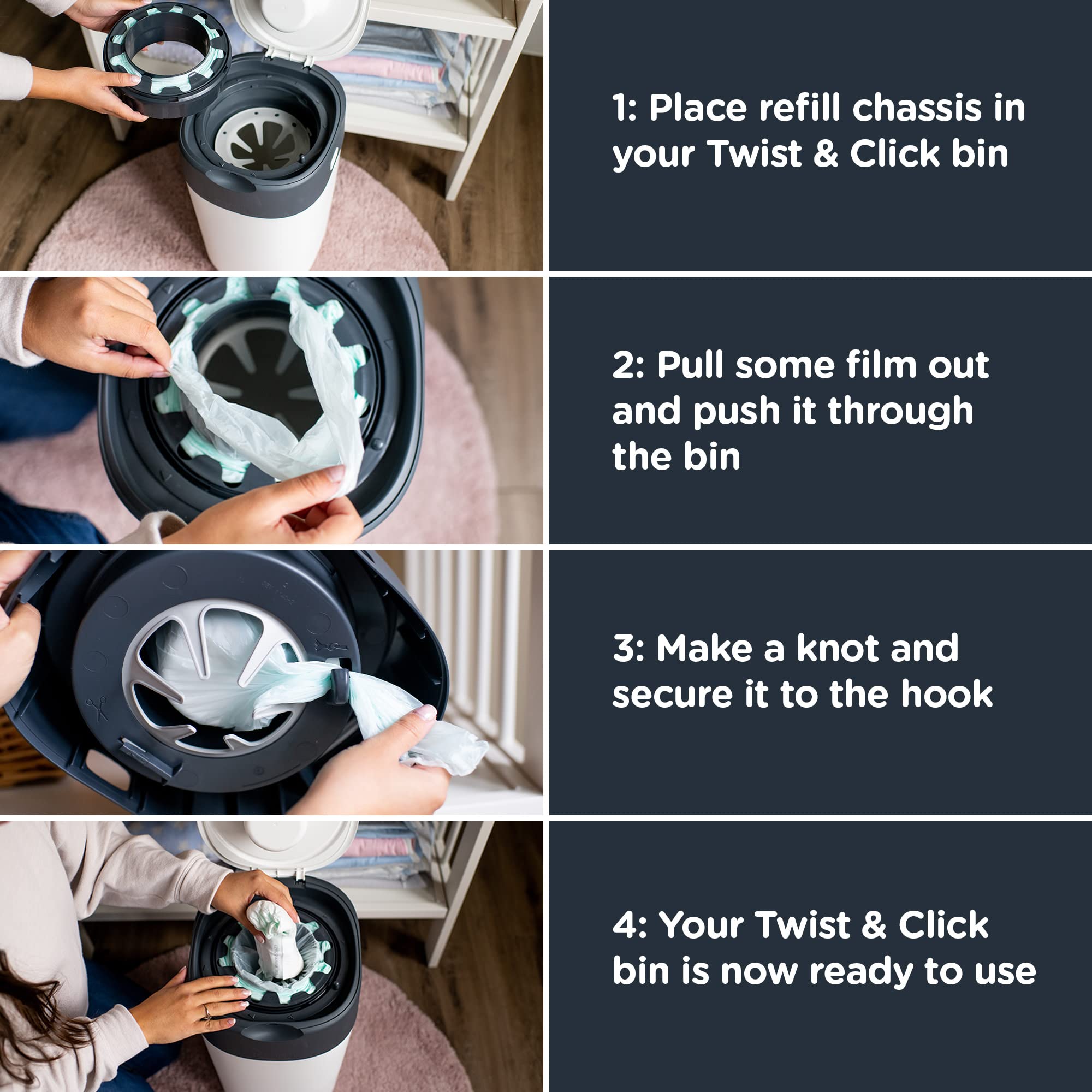 1: Place refill chassis in your Twist & Click bin

2: Pull some film out and push it through the bin

3: Make a knot and secure it to the hook

4: Your Twist & Click bin is now ready to use