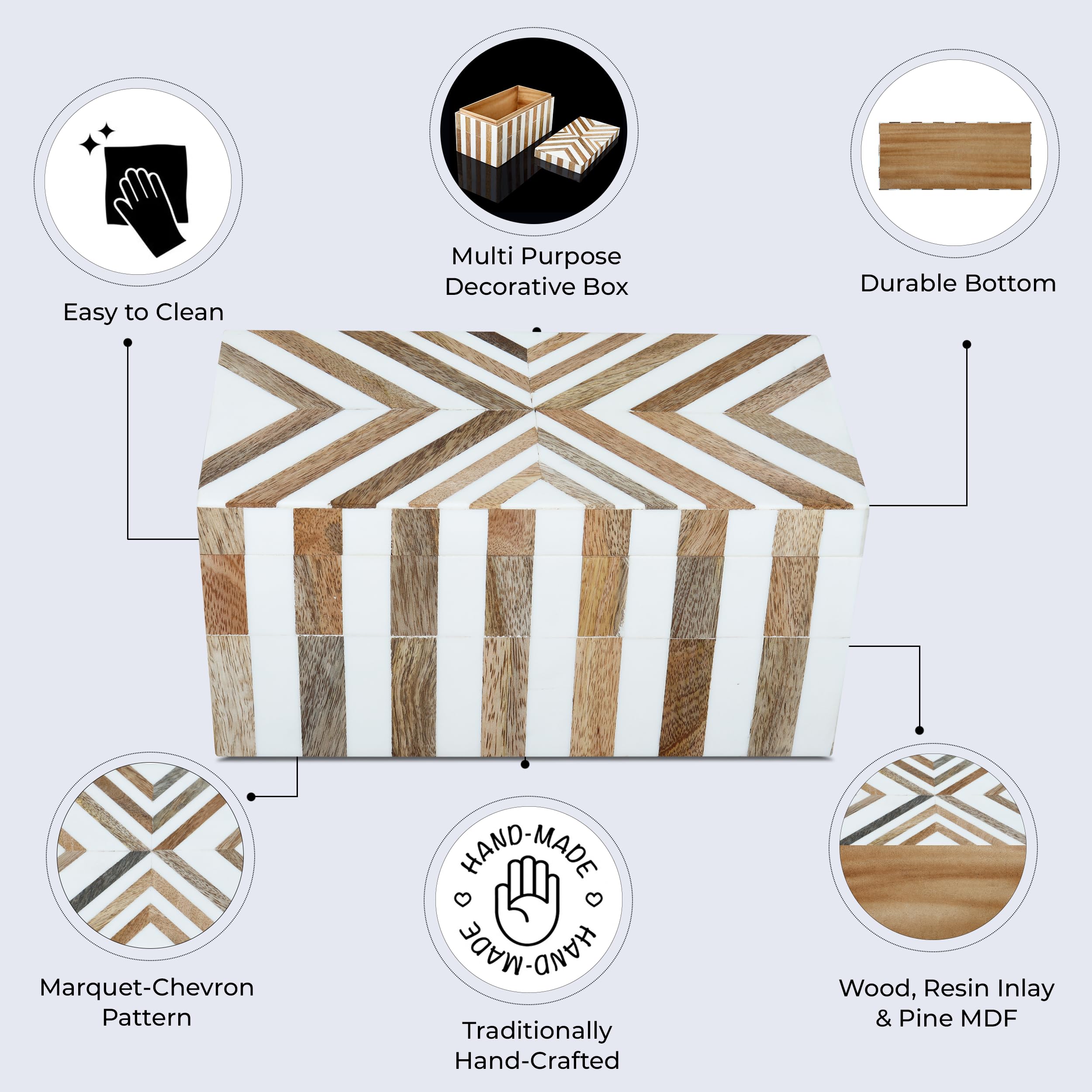 Easy to Clean

Multi Purpose Decorative Box

Durable Bottom

Marquet-Chevron Pattern

HAND-MADE HAND-MADE

Traditionally Hand-Crafted

Wood, Resin Inlay & Pine MDF