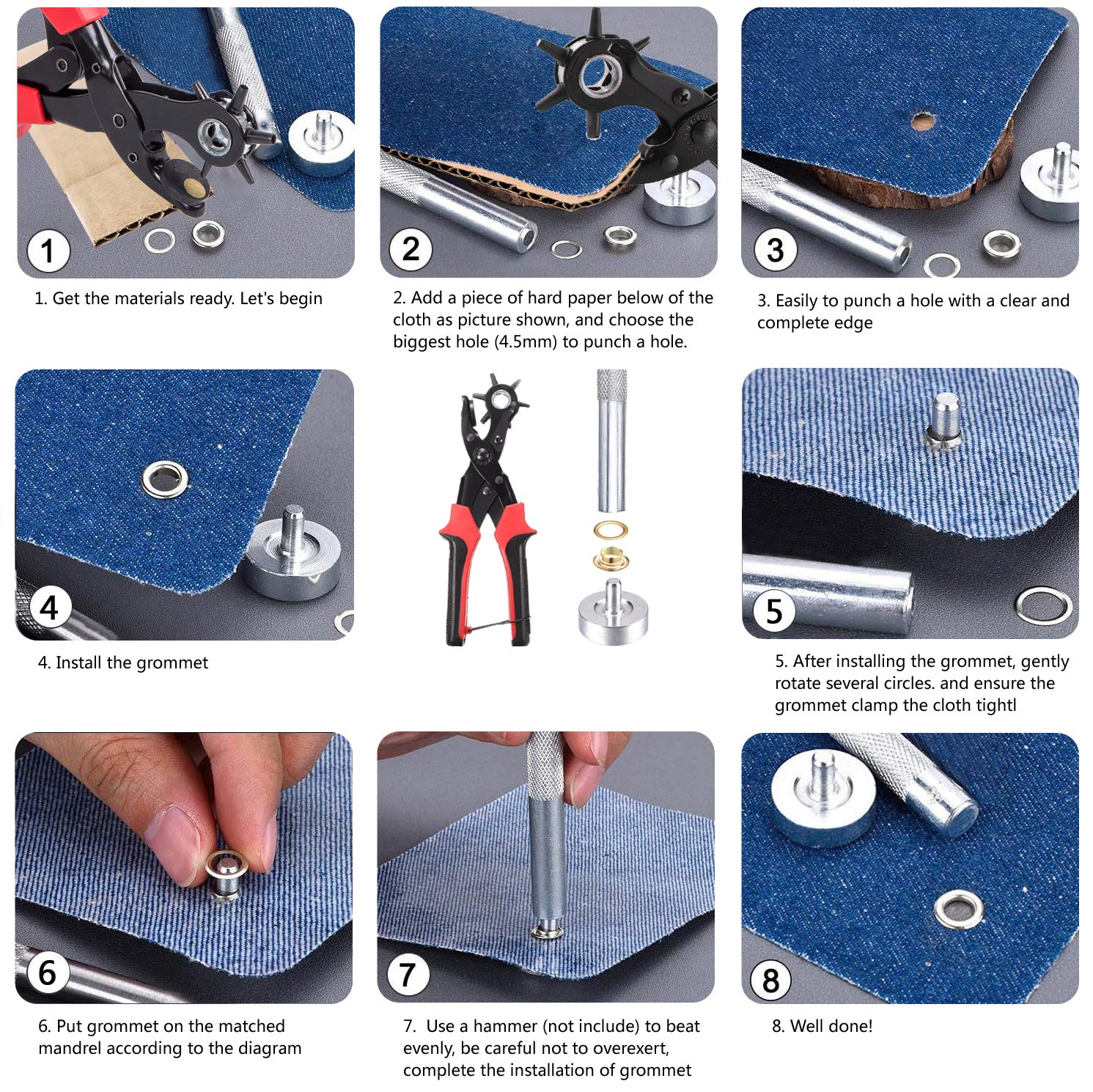 1

1. Get the materials ready. Let's begin

2

2. Add a piece of hard paper below of the cloth as picture shown, and choose the biggest hole (4.5mm) to punch a hole.

3

3. Easily to punch a hole with a clear and complete edge

4

4. Install the grommet

5

5. After installing the grommet, gently rotate several circles. and ensure the grommet clamp the cloth tightl

6

6. Put grommet on the matched mandrel according to the diagram

7

7. Use a hammer (not include) to beat evenly, be careful not to overexert, complete the installation of grommet

8

8. Well done!