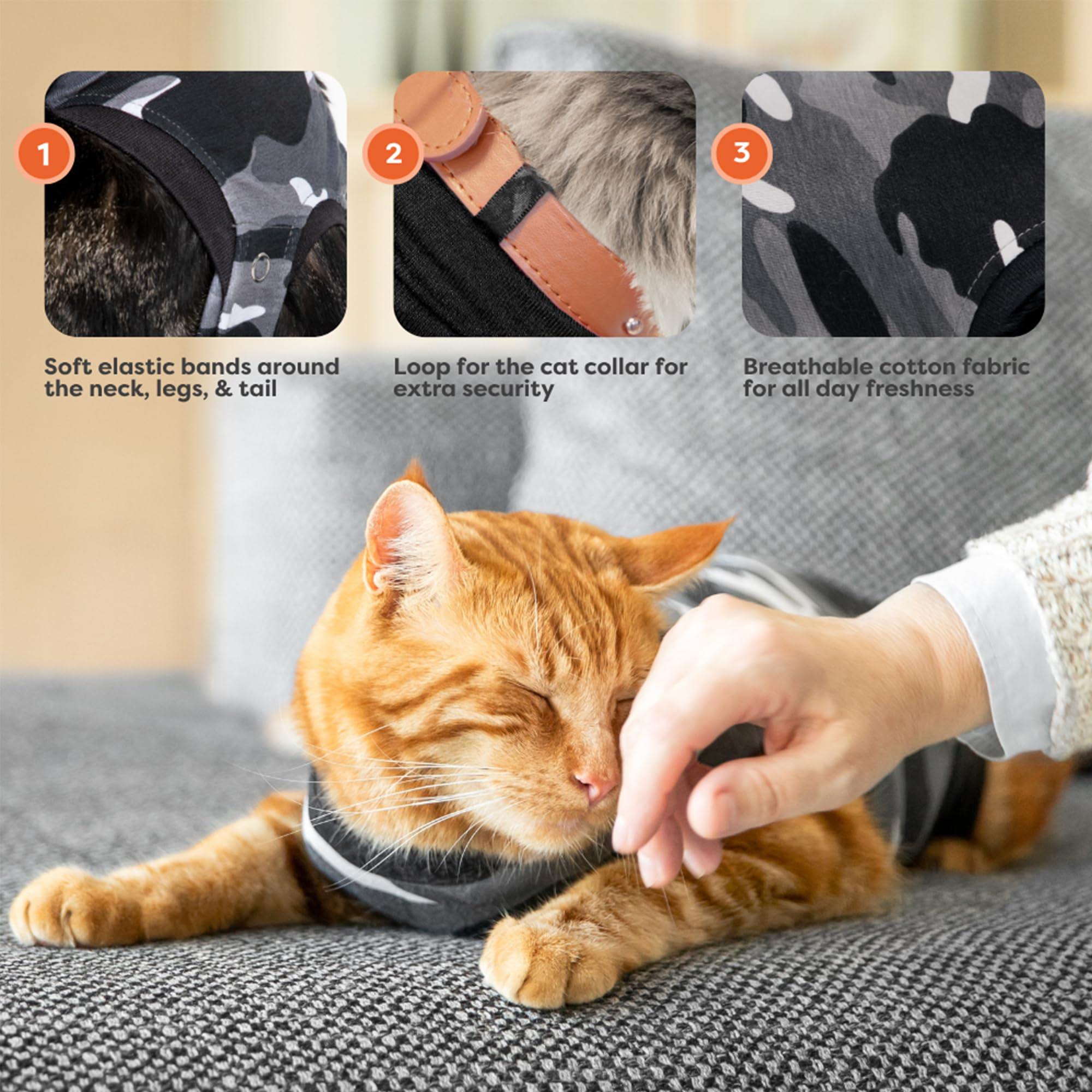 1

Soft elastic bands around the neck, legs, & tail

2

Loop for the cat collar for extra security

3

Breathable cotton fabric for all day freshness