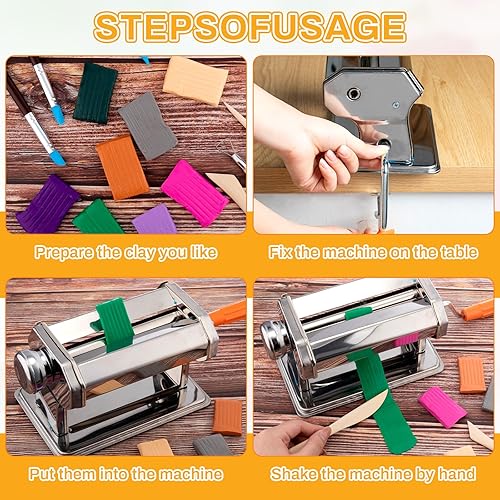 STEPSOFUSAGE

Prepare the clay you like

Fix the machine on the table

Put them into the machine

Shake the machine by hand