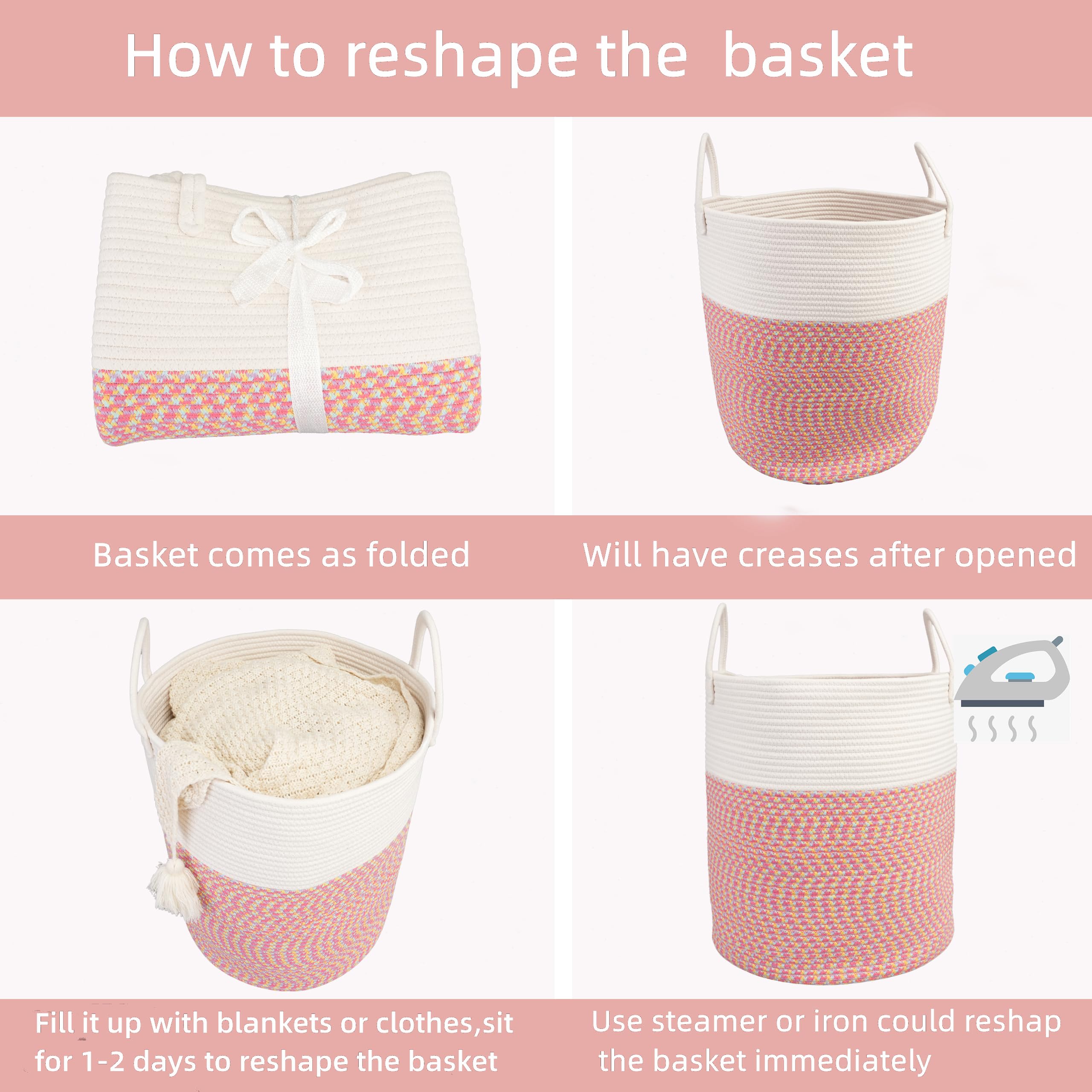 How to reshape the basket

Basket comes as folded

Will have creases after opened

Fill it up with blankets or clothes,sit for 1-2 days to reshape the basket

Use steamer or iron could reshap the basket immediately