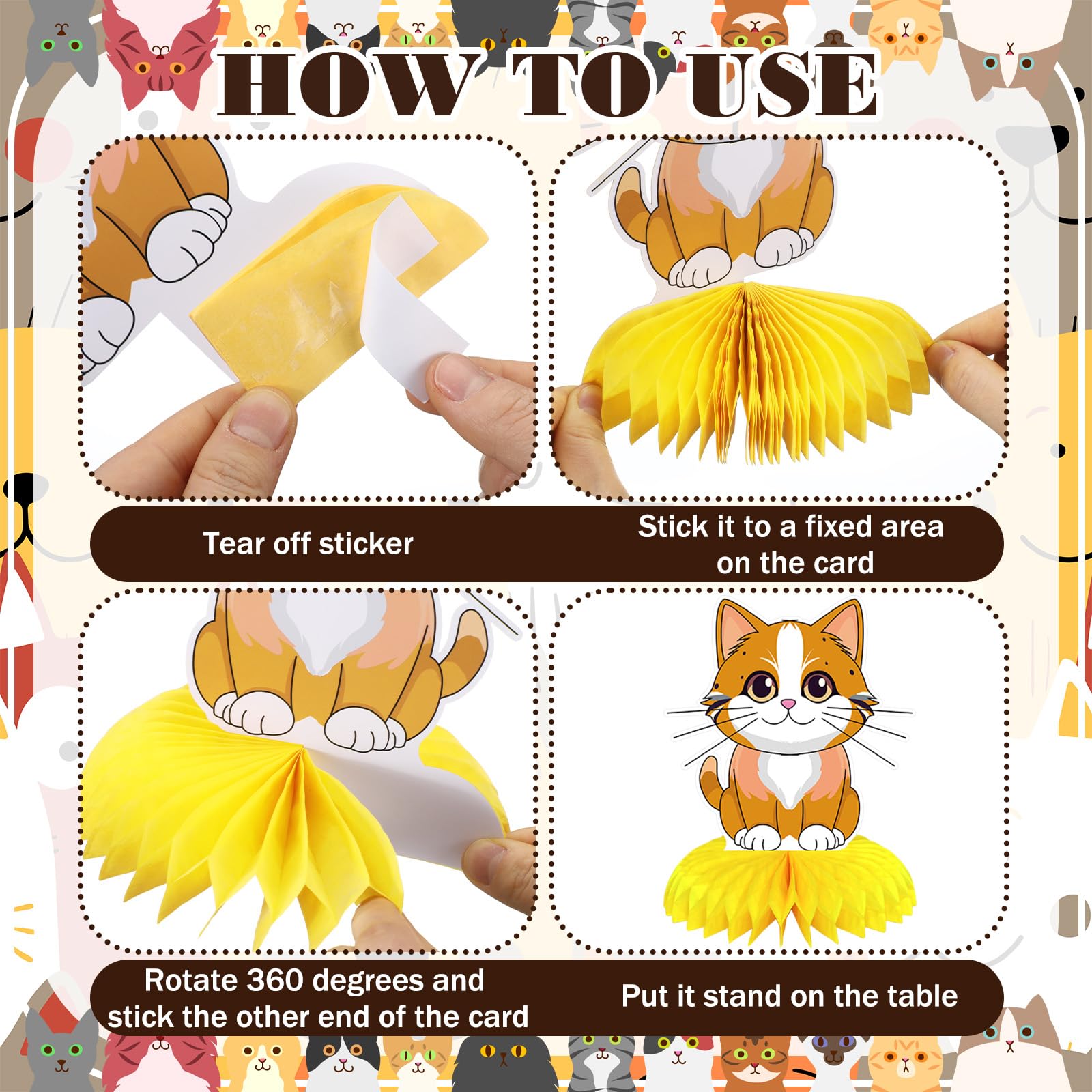 HOW TO USE

Tear off sticker

Stick it to a fixed area on the card

Rotate 360 degrees and stick the other end of the card

Put it stand on the table