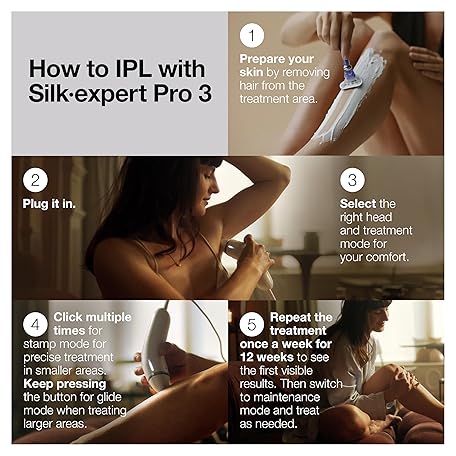 How to IPL with Silk·expert Pro 3

1

Prepare your skin by removing hair from the treatment area.

2

Plug it in.

3

Select the right head and treatment mode for your comfort.

4

Click multiple times for stamp mode for precise treatment in smaller areas. Keep pressing the button for glide mode when treating larger areas.

5

Repeat the treatment once a week for 12 weeks to see the first visible results. Then switch to maintenance mode and treat as needed.