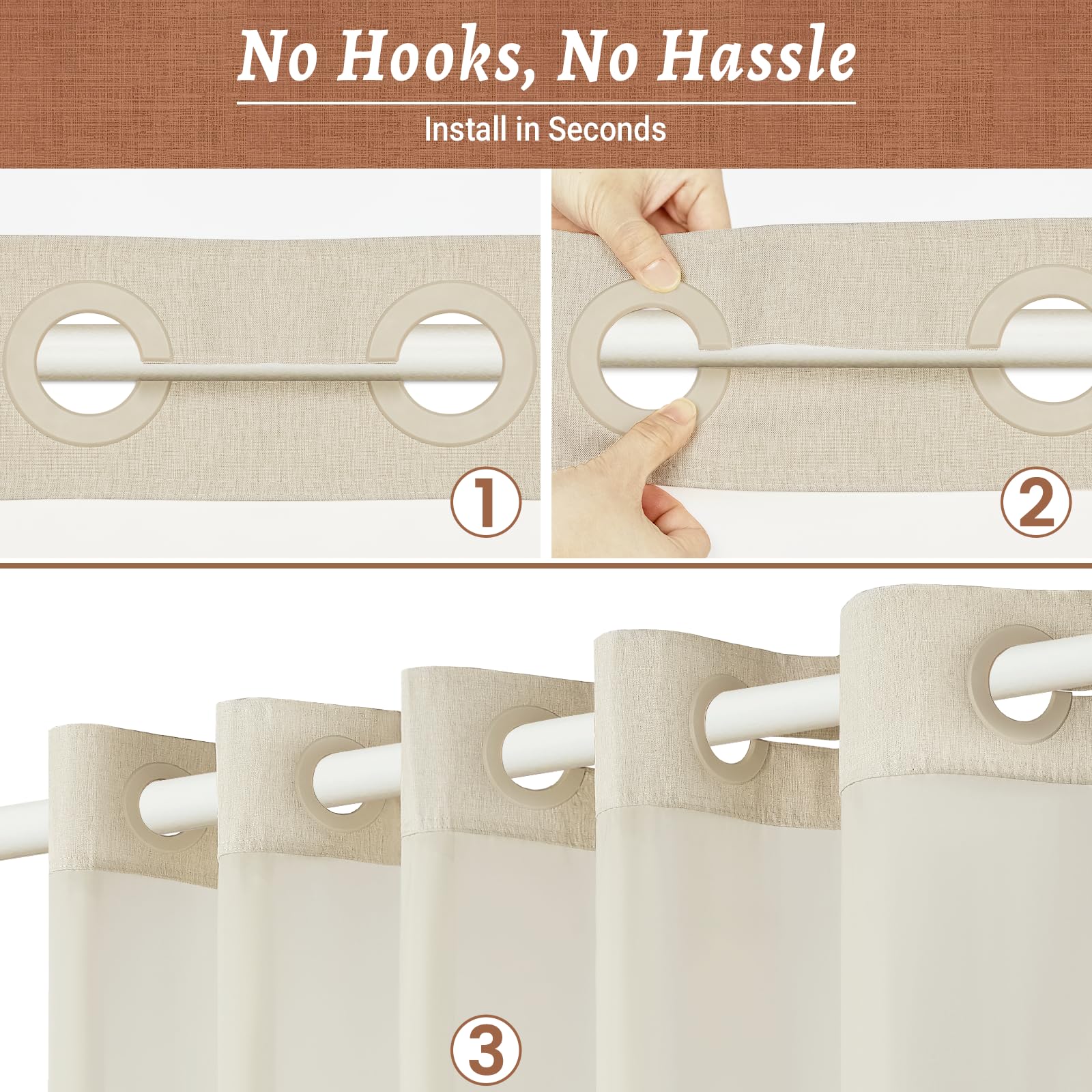 No Hooks, No Hassle

Install in Seconds

1

2

3