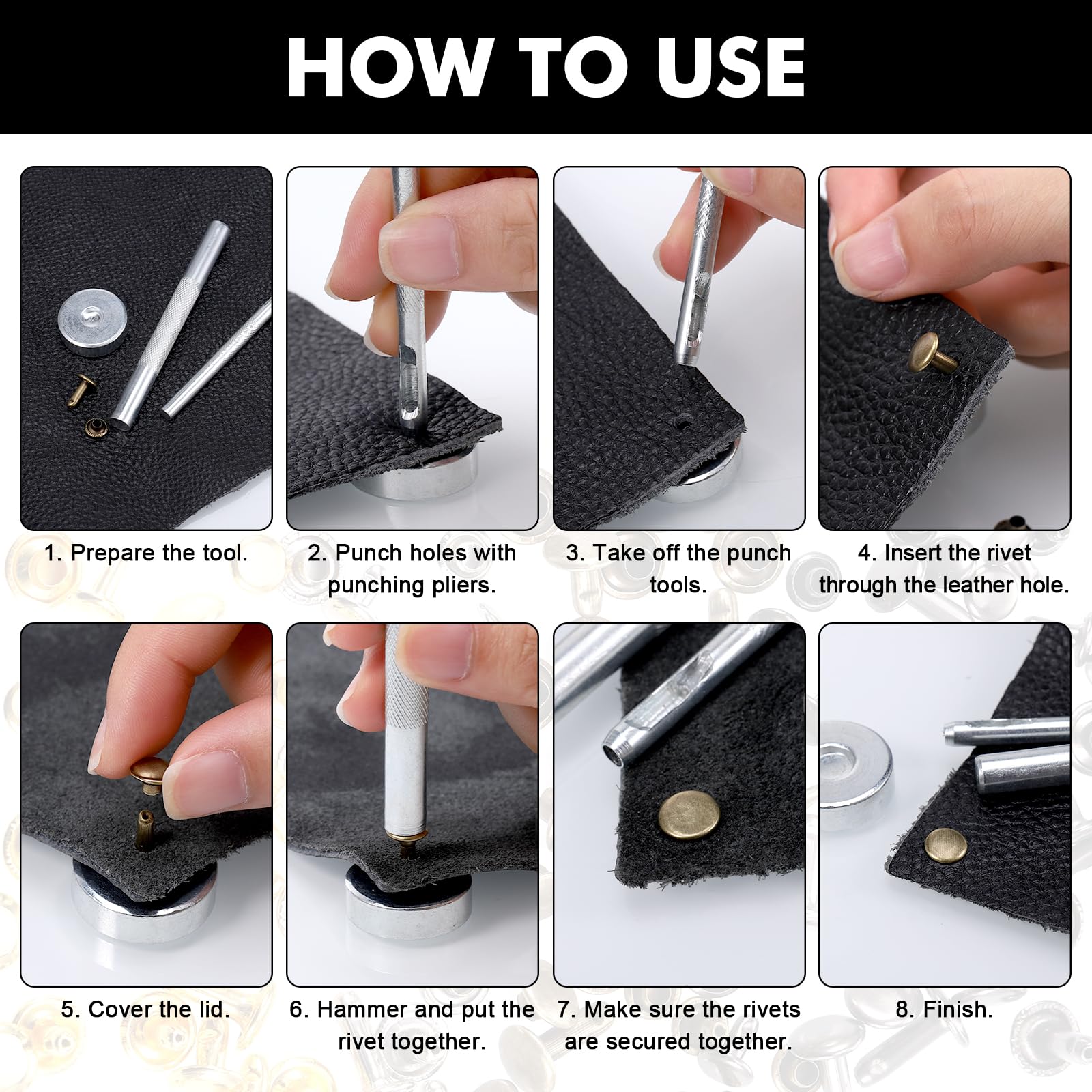 HOW TO USE

1. Prepare the tool.

2. Punch holes with punching pliers.

3. Take off the punch tools.

4. Insert the rivet through the leather hole.

5. Cover the lid.

6. Hammer and put the rivet together.

7. Make sure the rivets are secured together.

8. Finish.