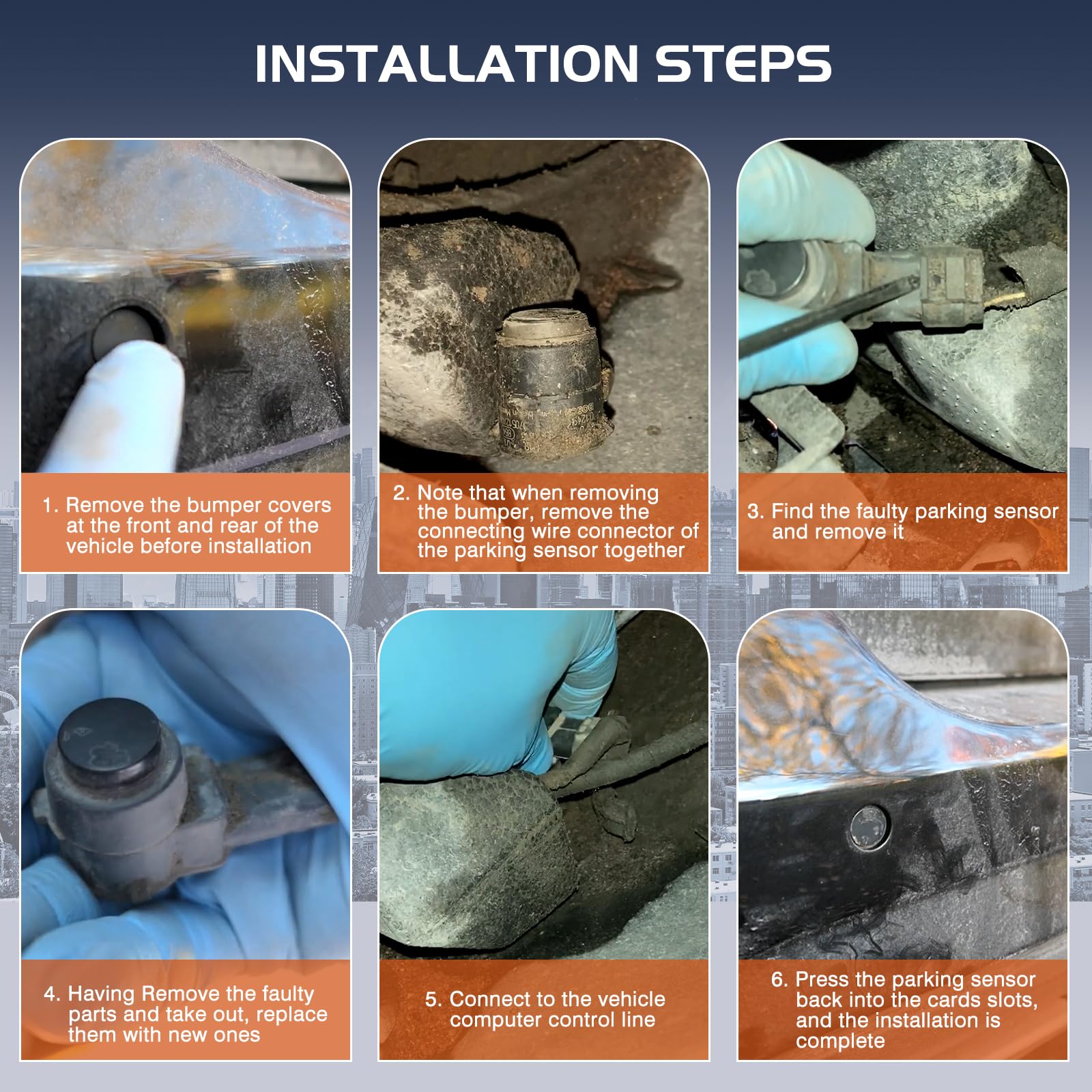 INSTALLATION STEPS

1. Remove the bumper covers at the front and rear of the vehicle before installation

2. Note that when removing the bumper, remove the connecting wire connector of the parking sensor together

3. Find the faulty parking sensor and remove it

4. Having Remove the faulty parts and take out, replace them with new ones

5. Connect to the vehicle computer control line

6. Press the parking sensor back into the cards slots, and the installation is complete