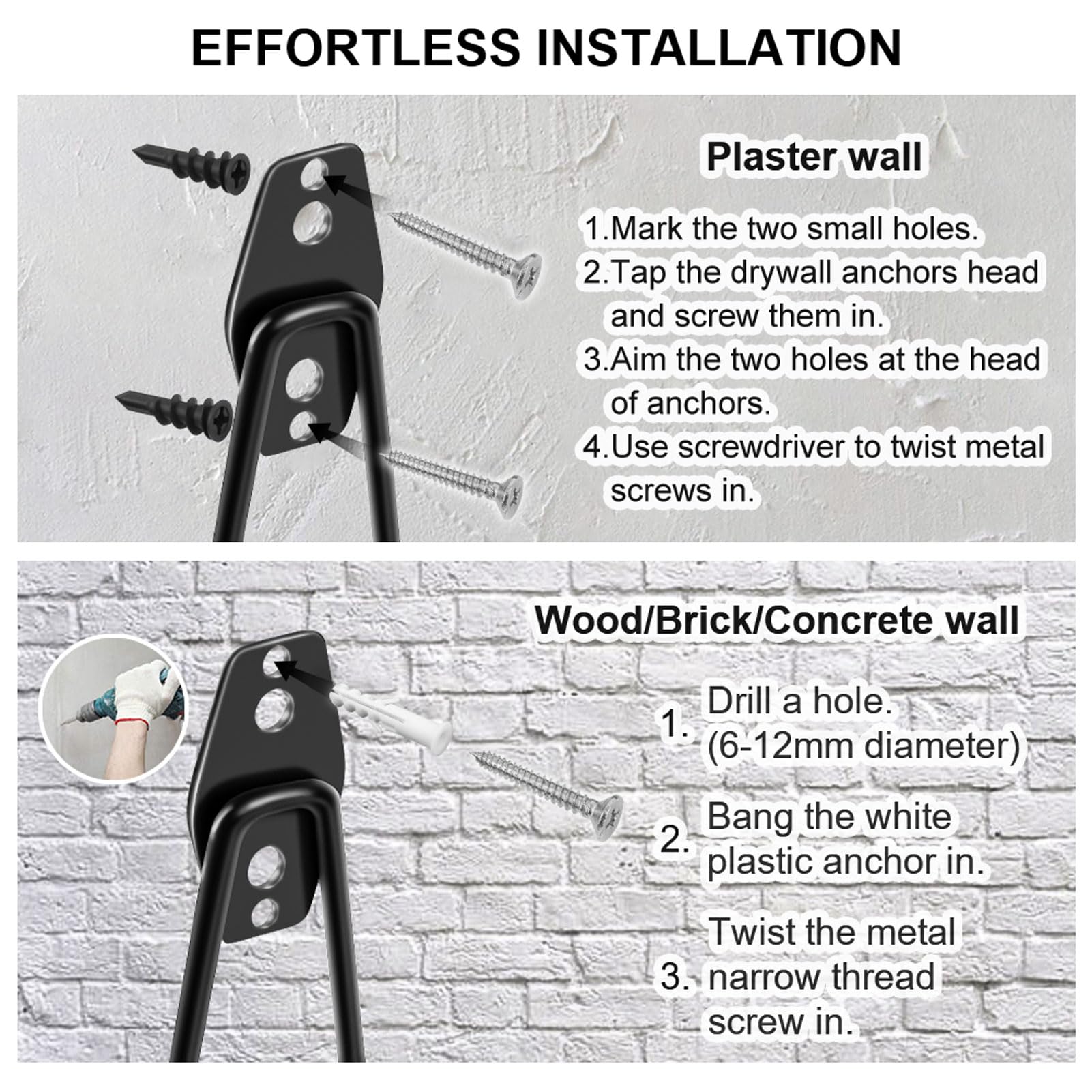 EFFORTLESS INSTALLATION

Plaster wall

1.Mark the two small holes.
2.Tap the drywall anchors head and screw them in.
3.Aim the two holes at the head of anchors.
4.Use screwdriver to twist metal screws in.

Wood/Brick/Concrete wall

1. Drill a hole. (6-12mm diameter)
2. Bang the white plastic anchor in.
3. Twist the metal narrow thread screw in.