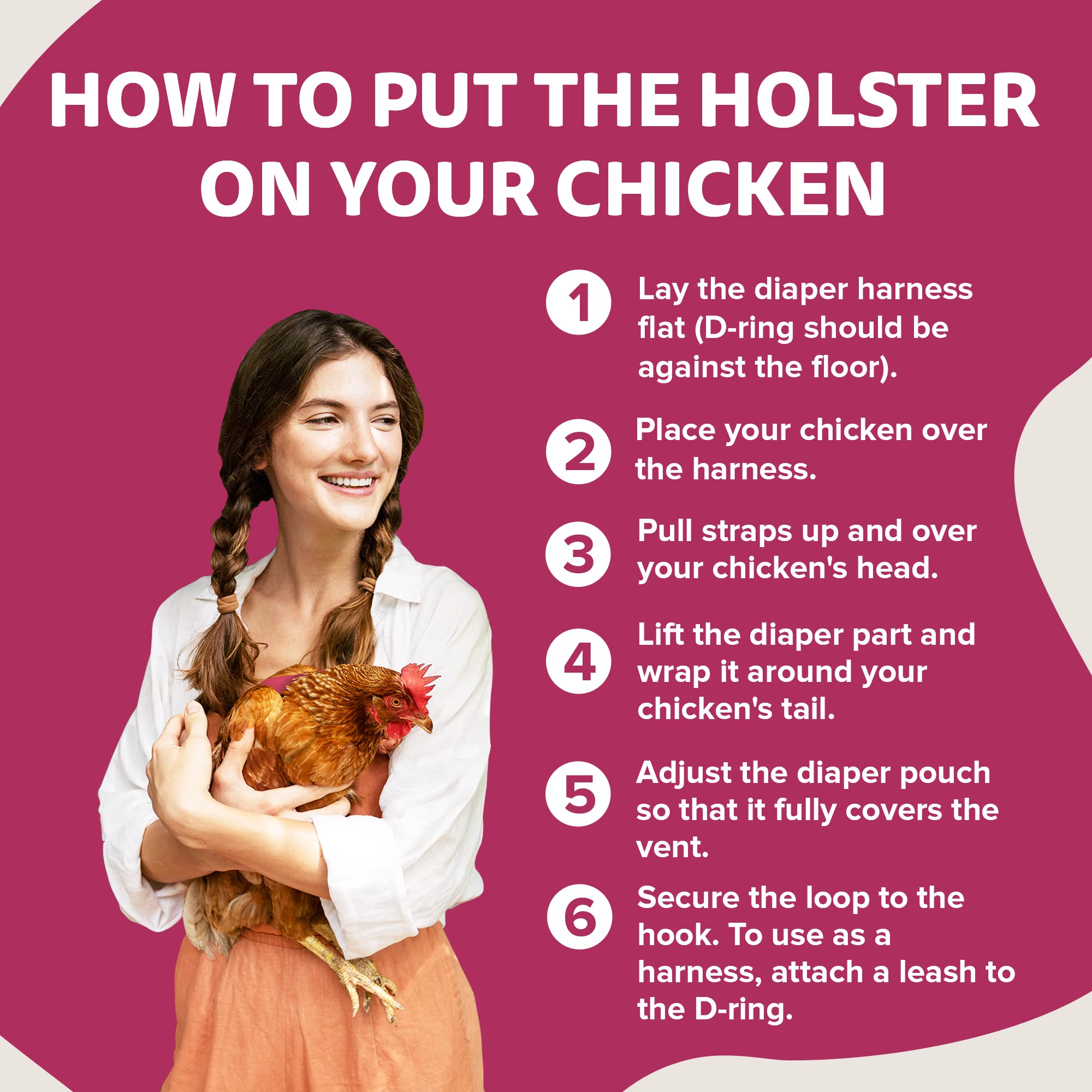 HOW TO PUT THE HOLSTER ON YOUR CHICKEN

1 Lay the diaper harness flat (D-ring should be against the floor).

2 Place your chicken over the harness.

3 Pull straps up and over your chicken's head.

4 Lift the diaper part and wrap it around your chicken's tail.

5 Adjust the diaper pouch so that it fully covers the vent.

6 Secure the loop to the hook. To use as a harness, attach a leash to the D-ring.