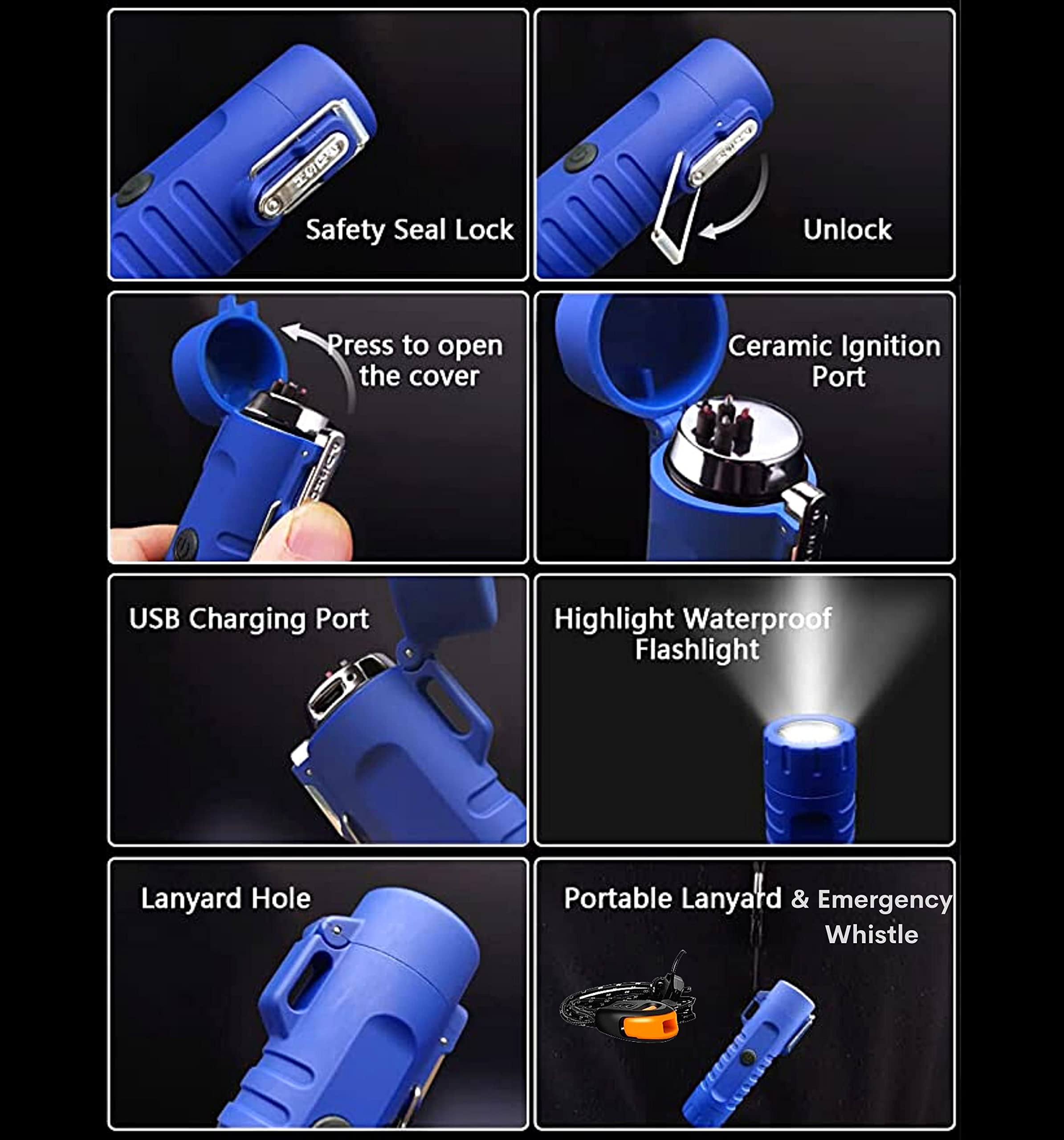 Safety Seal Lock

Unlock

Press to open the cover

Ceramic Ignition Port

USB Charging Port

Highlight Waterproof Flashlight

Lanyard Hole

Portable Lanyard & Emergency Whistle