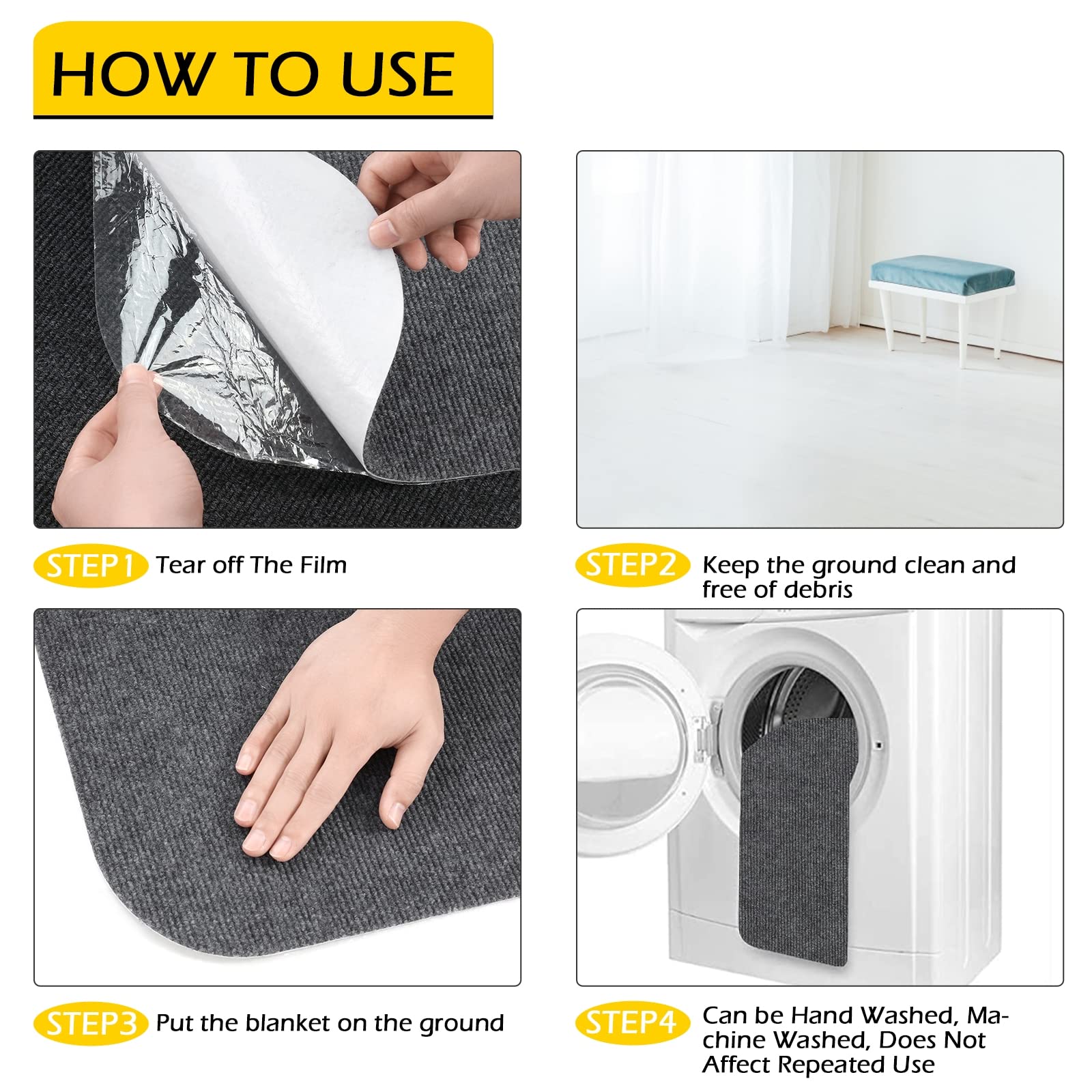 HOW TO USE

STEP1 Tear off The Film

STEP2 Keep the ground clean and free of debris

STEP3 Put the blanket on the ground

STEP4 Can be Hand Washed, Machine Washed, Does Not Affect Repeated Use