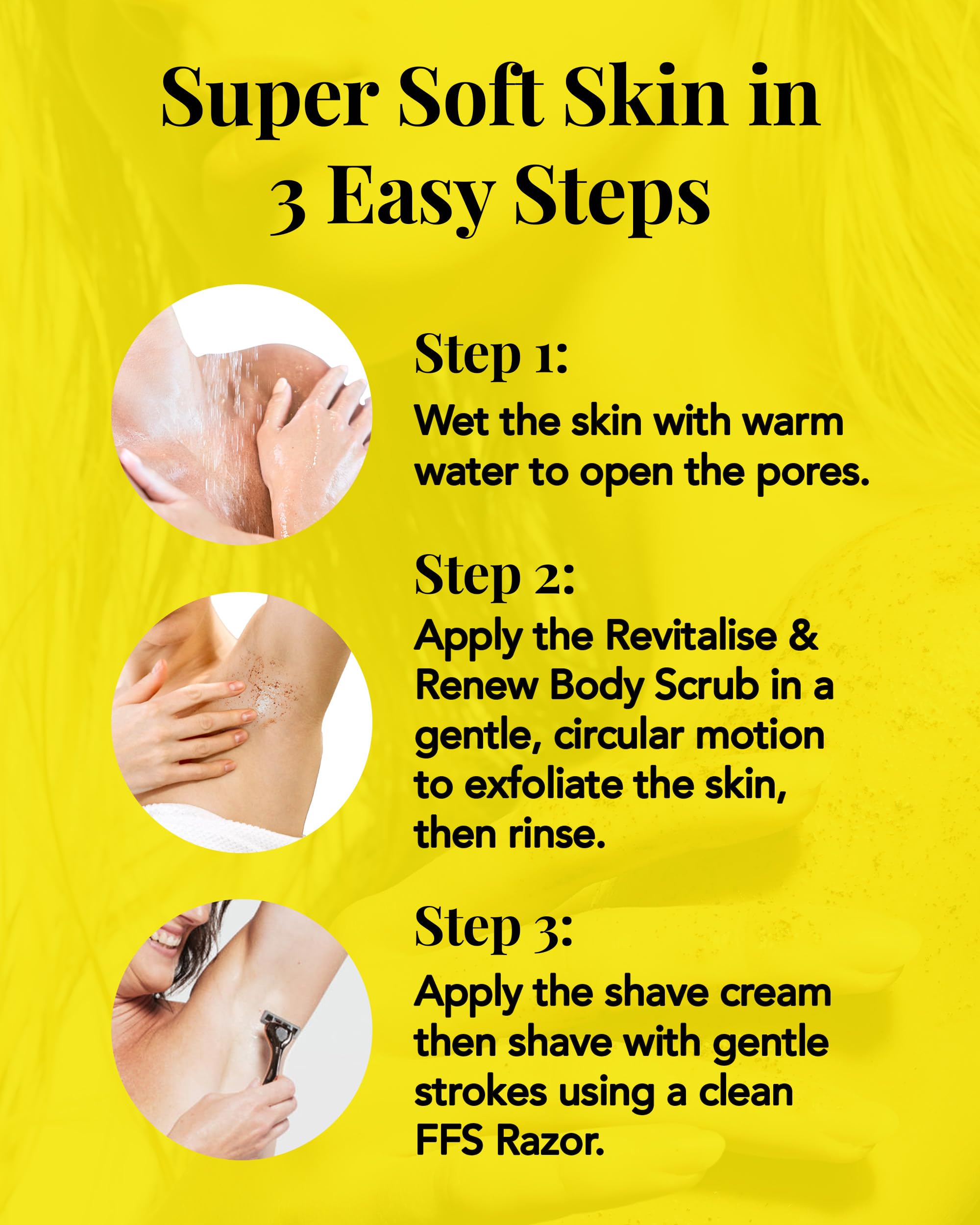 Super Soft Skin in 3 Easy Steps

Step 1:
Wet the skin with warm water to open the pores.

Step 2:
Apply the Revitalise & Renew Body Scrub in a gentle, circular motion to exfoliate the skin, then rinse.

Step 3:
Apply the shave cream then shave with gentle strokes using a clean FFS Razor.