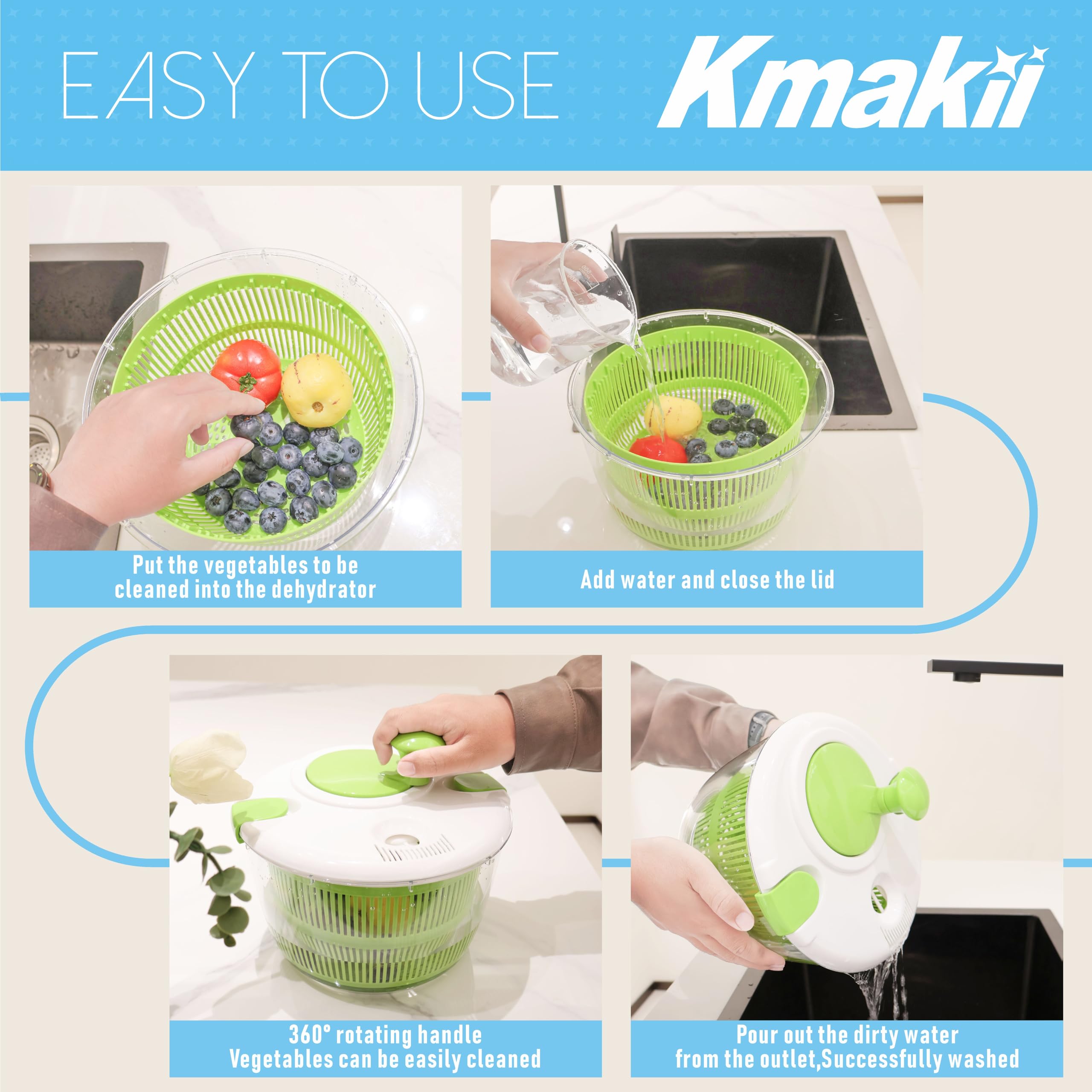 EASY TO USE

Kmakii

Put the vegetables to be cleaned into the dehydrator

Add water and close the lid

360° rotating handle
Vegetables can be easily cleaned

Pour out the dirty water from the outlet,Successfully washed