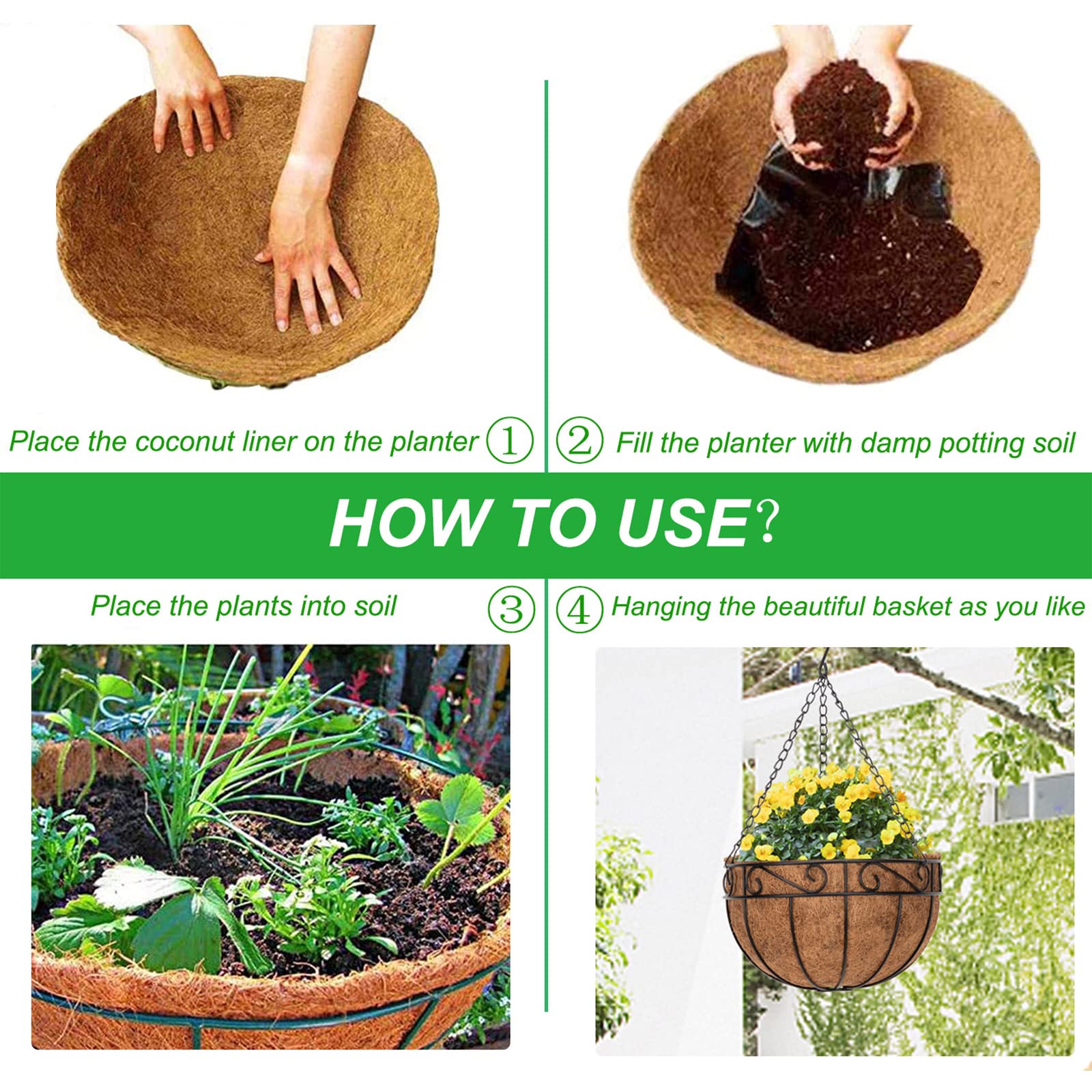 Place the coconut liner on the planter ①

② Fill the planter with damp potting soil

HOW TO USE?

Place the plants into soil ③

④ Hanging the beautiful basket as you like