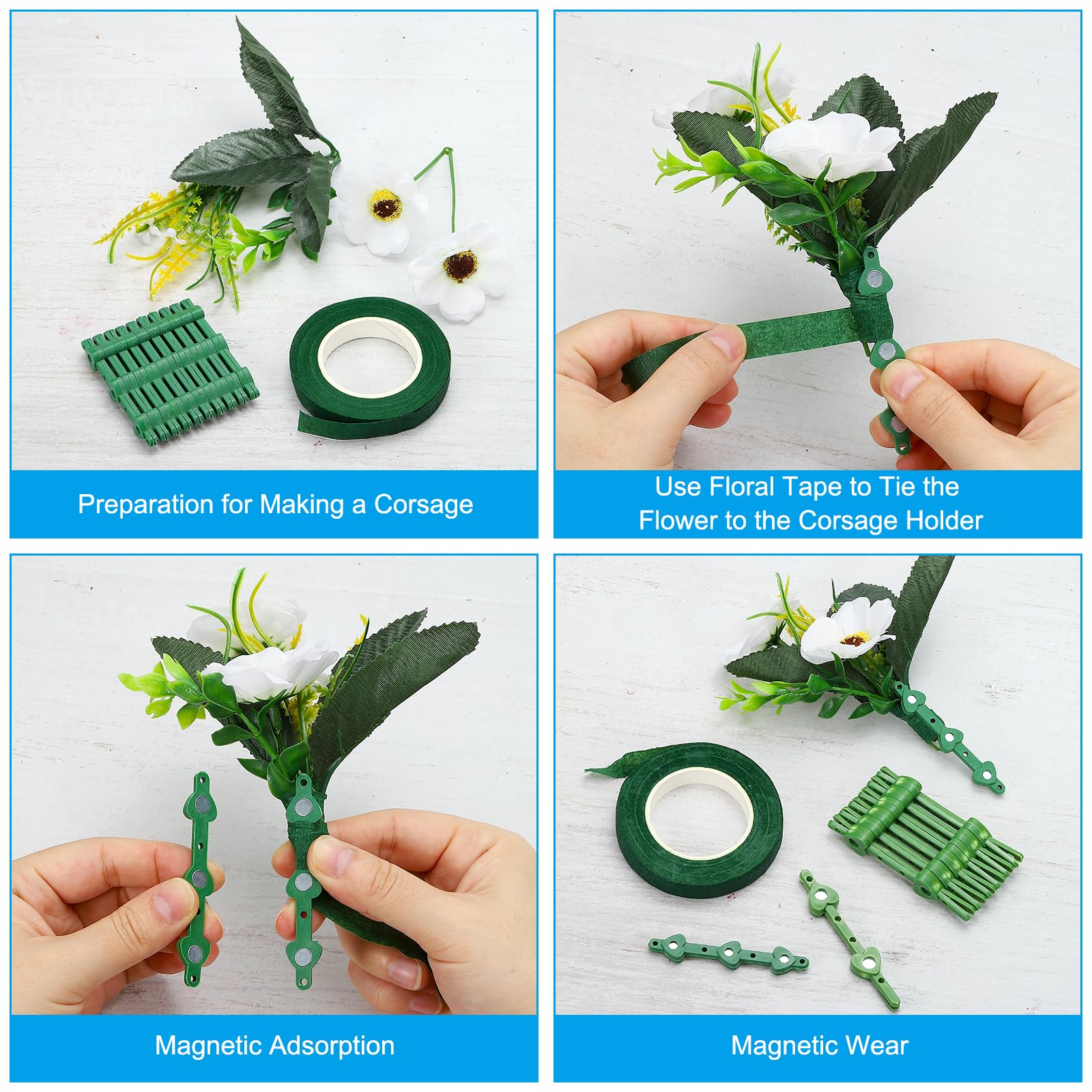 Preparation for Making a Corsage

Use Floral Tape to Tie the Flower to the Corsage Holder

Magnetic Adsorption

Magnetic Wear