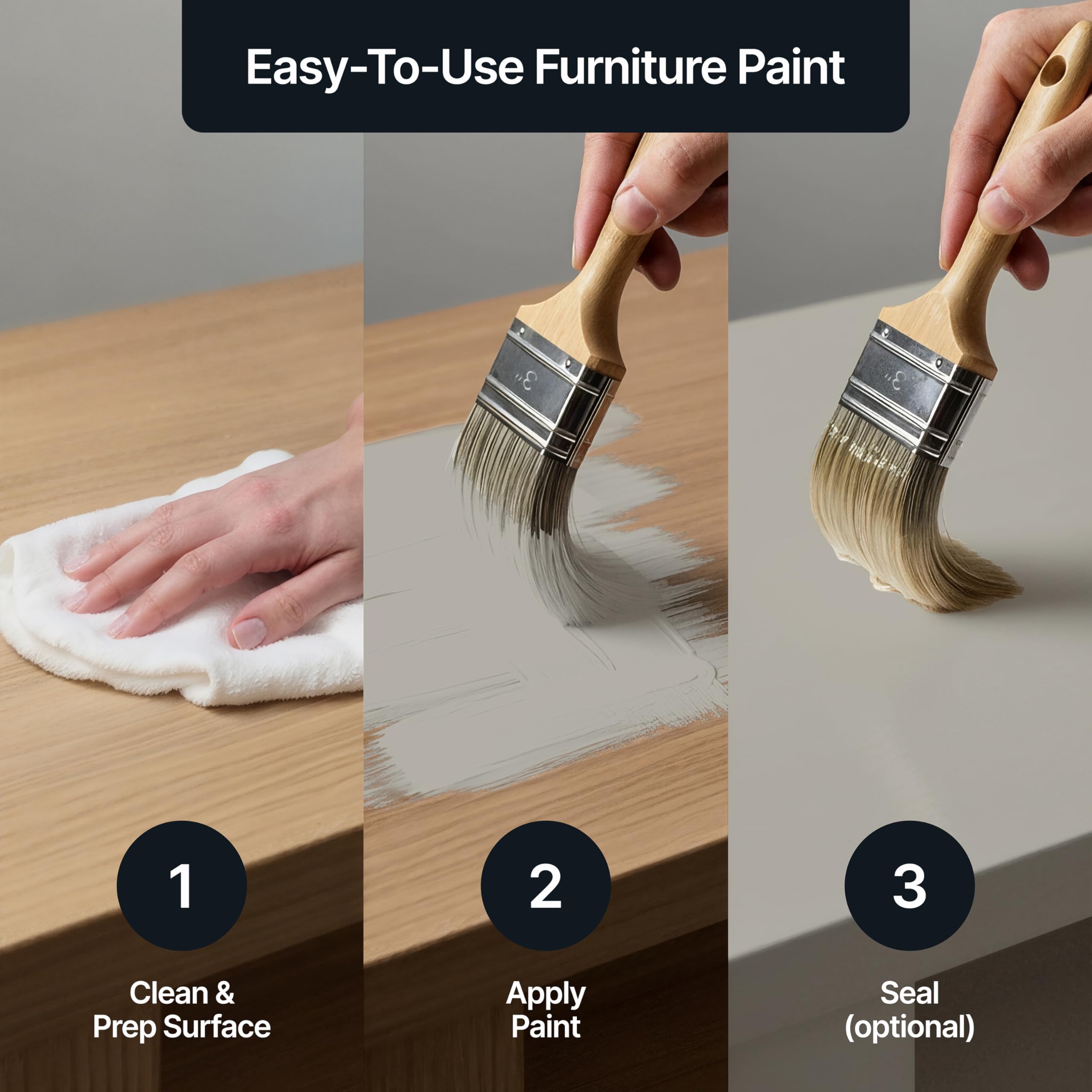 Easy-To-Use Furniture Paint

3"

3"

1

Clean & Prep Surface

2

Apply Paint

3

Seal (optional)