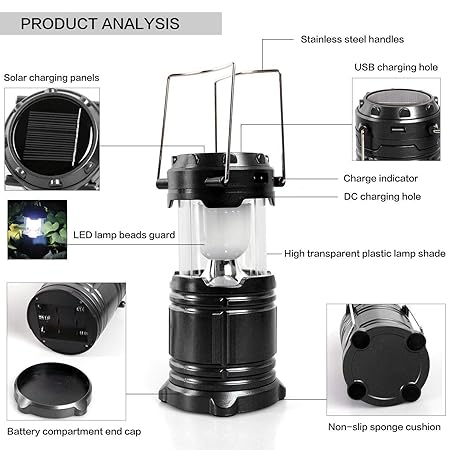 PRODUCT ANALYSIS

Stainless steel handles

Solar charging panels

USB charging hole

Charge indicator

DC charging hole

LED lamp beads guard

High transparent plastic lamp shade

Battery compartment end cap

Non-slip sponge cushion