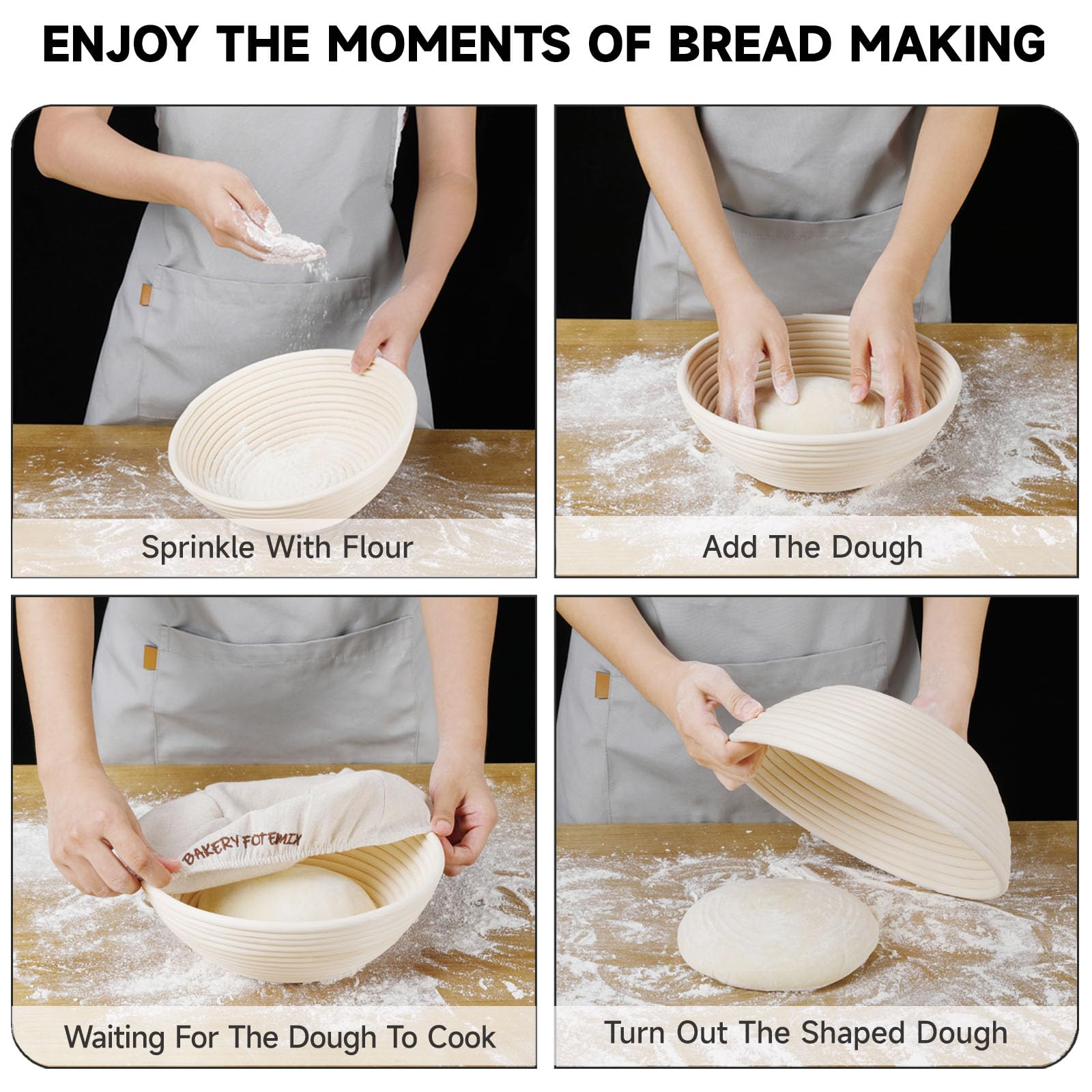 ENJOY THE MOMENTS OF BREAD MAKING

Sprinkle With Flour

Add The Dough

BAKERY FOTEMIX

Waiting For The Dough To Cook

Turn Out The Shaped Dough