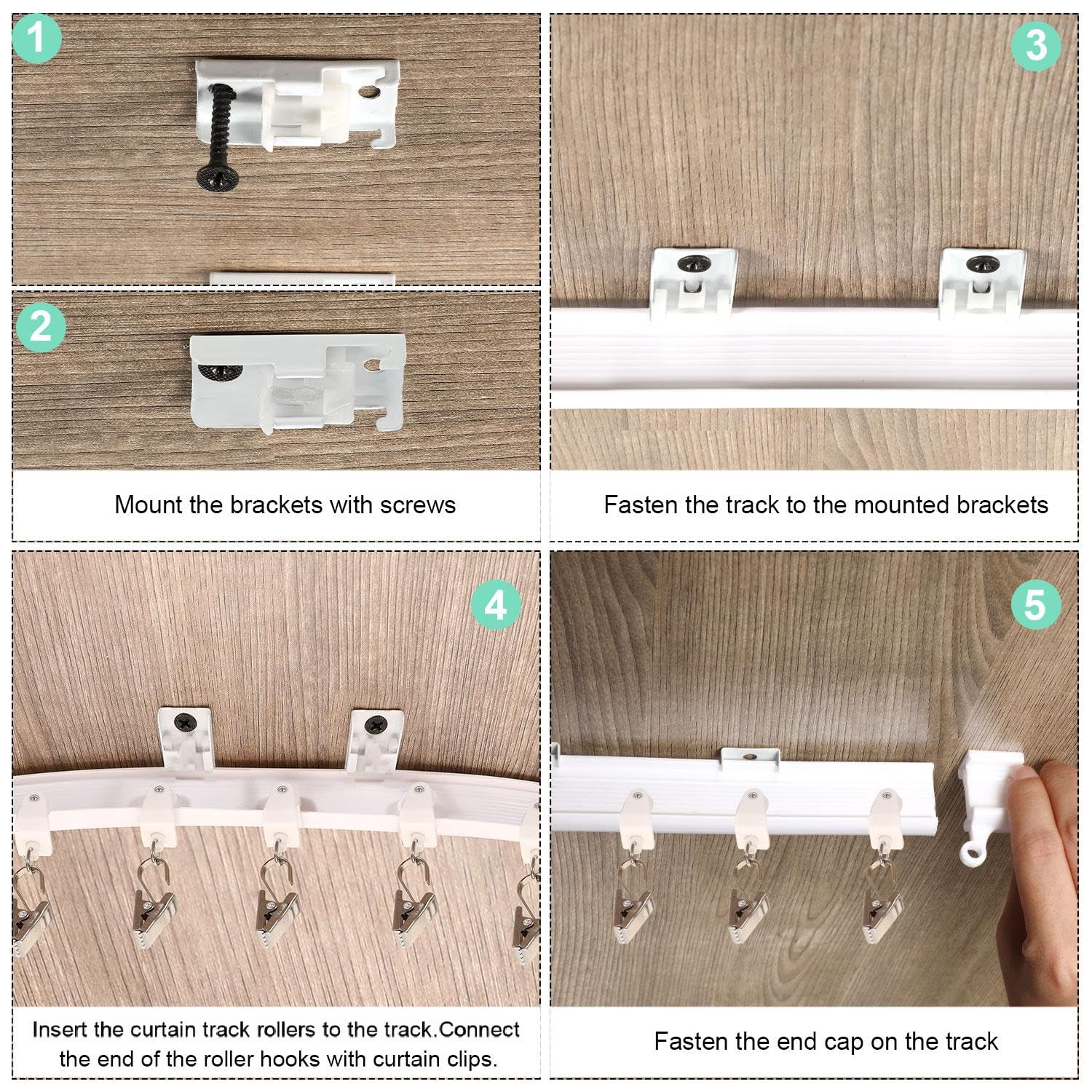 1

2

Mount the brackets with screws

3

Fasten the track to the mounted brackets

4

Insert the curtain track rollers to the track.Connect the end of the roller hooks with curtain clips.

5

Fasten the end cap on the track