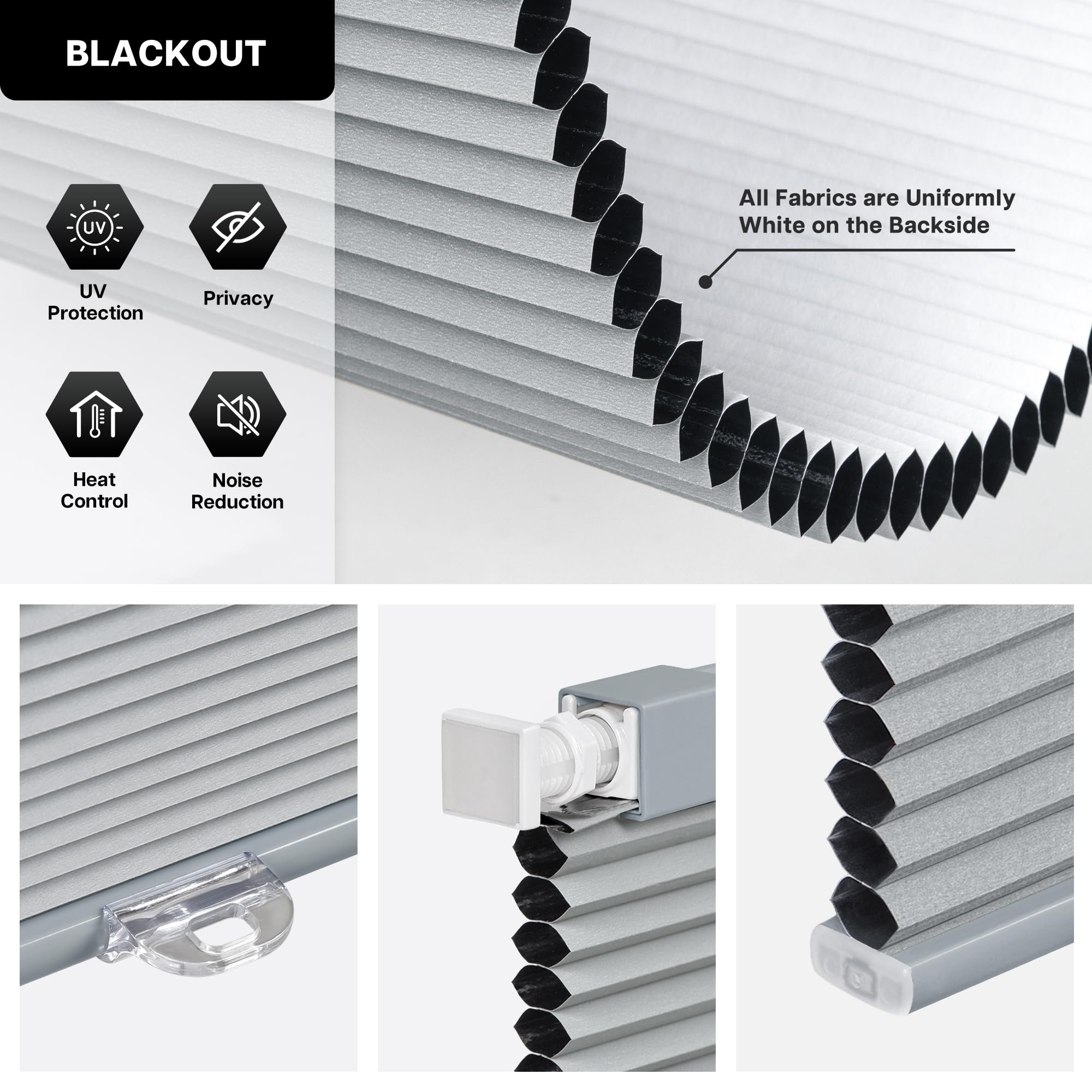 BLACKOUT

UV

UV Protection

Privacy

Heat Control

Noise Reduction

All Fabrics are Uniformly White on the Backside