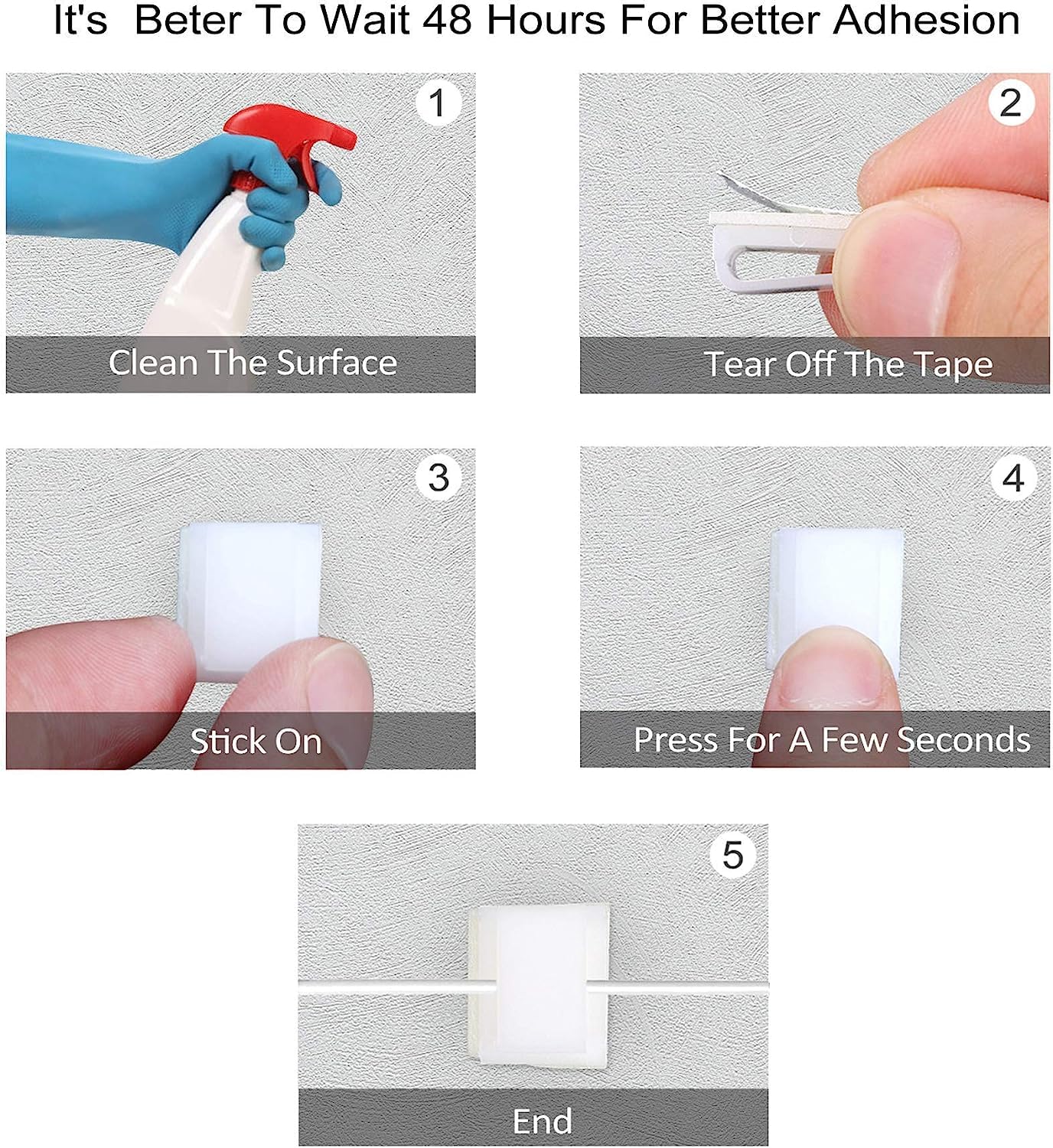 It's Beter To Wait 48 Hours For Better Adhesion

1
Clean The Surface

2
Tear Off The Tape

3
Stick On

4
Press For A Few Seconds

5
End