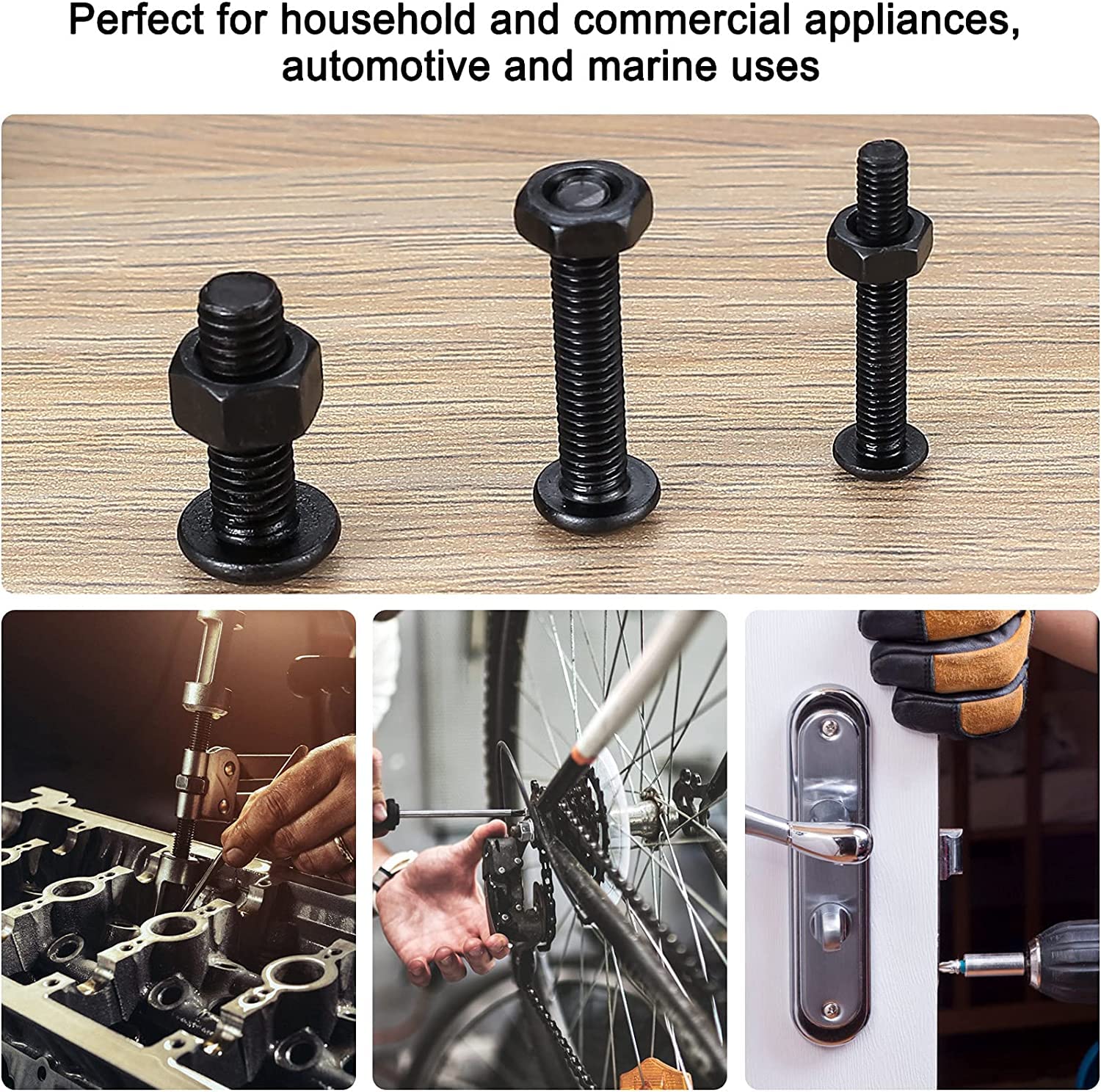 Perfect for household and commercial appliances, automotive and marine uses