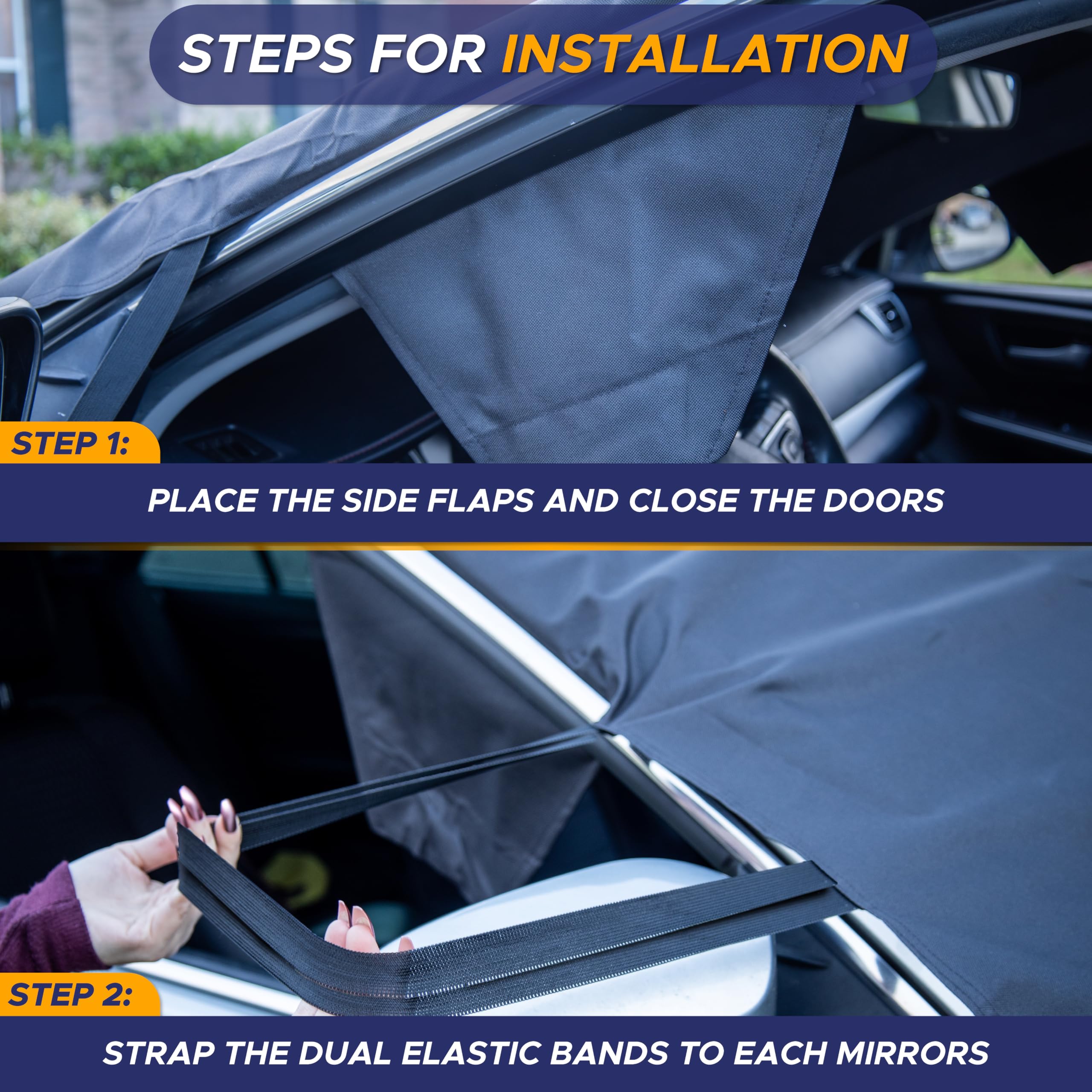 STEPS FOR INSTALLATION

STEP 1:

PLACE THE SIDE FLAPS AND CLOSE THE DOORS

STEP 2:

STRAP THE DUAL ELASTIC BANDS TO EACH MIRRORS