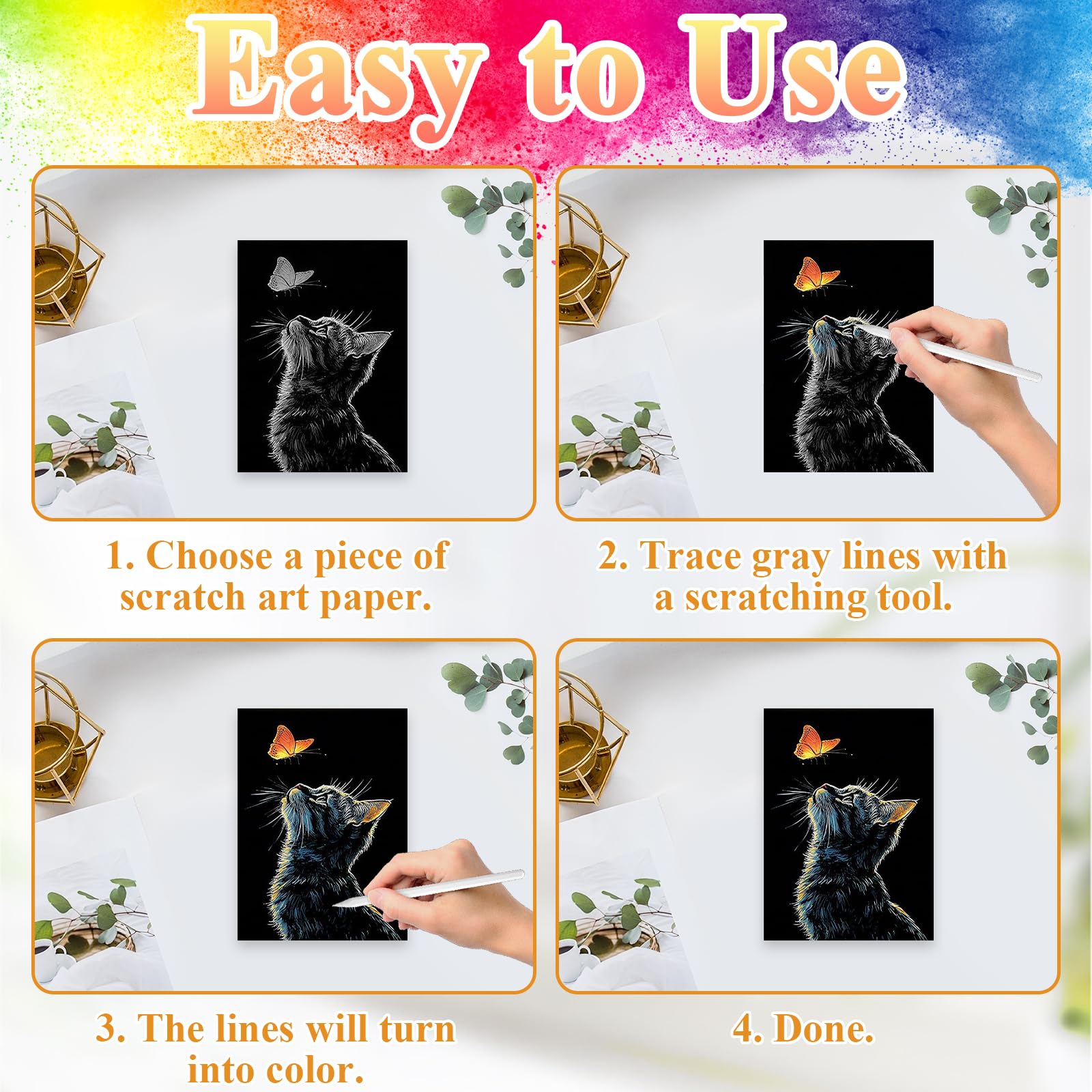 Easy to Use

1. Choose a piece of scratch art paper.

2. Trace gray lines with a scratching tool.

3. The lines will turn into color.

4. Done.