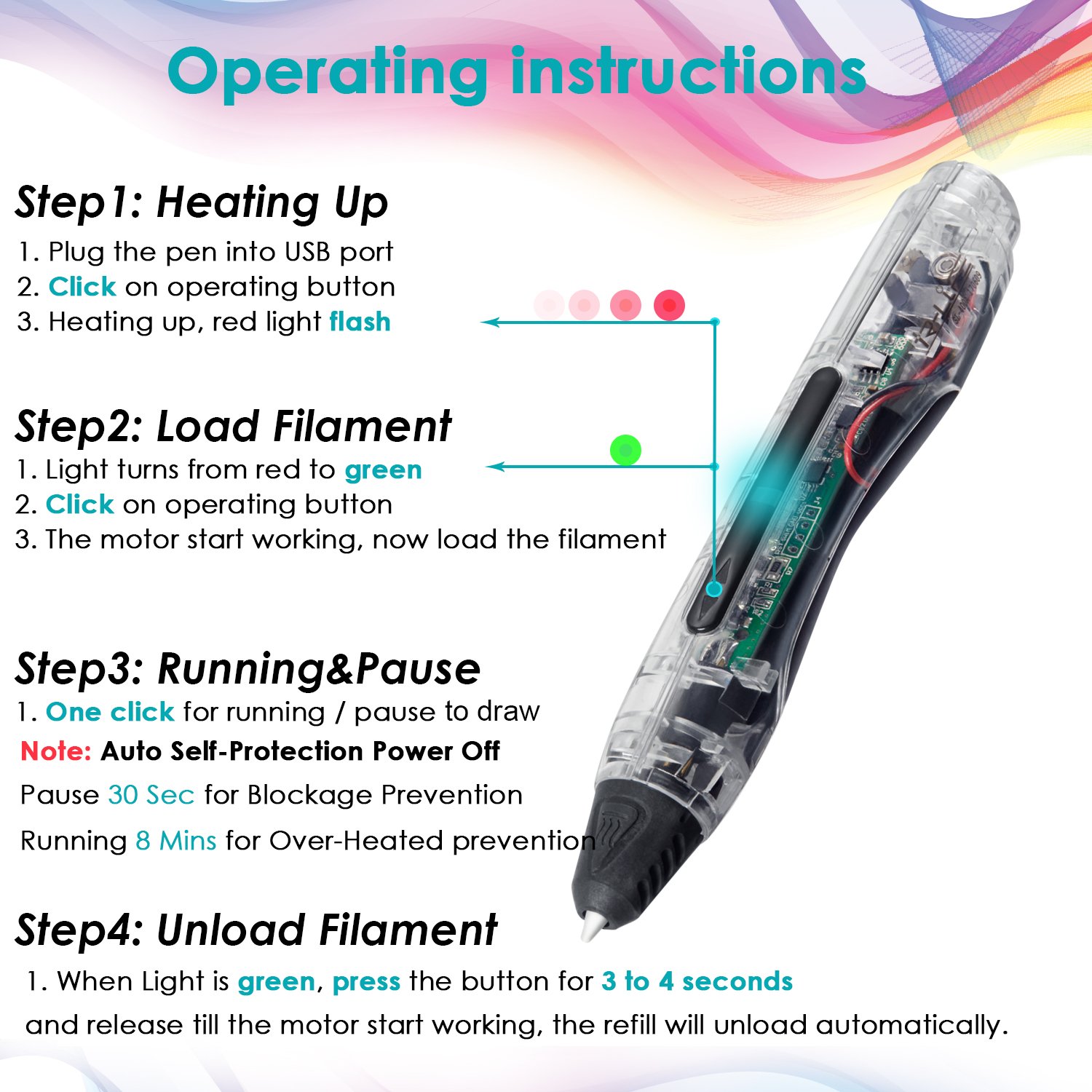 Operating instructions

Step1: Heating Up
1. Plug the pen into USB port
2. Click on operating button
3. Heating up, red light flash

Step2: Load Filament
1. Light turns from red to green
2. Click on operating button
3. The motor start working, now load the filament

Step3: Running&Pause
1. One click for running / pause to draw
Note: Auto Self-Protection Power Off
Pause 30 Sec for Blockage Prevention
Running 8 Mins for Over-Heated prevention

Step4: Unload Filament
1. When Light is green, press the button for 3 to 4 seconds and release till the motor start working, the refill will unload automatically.