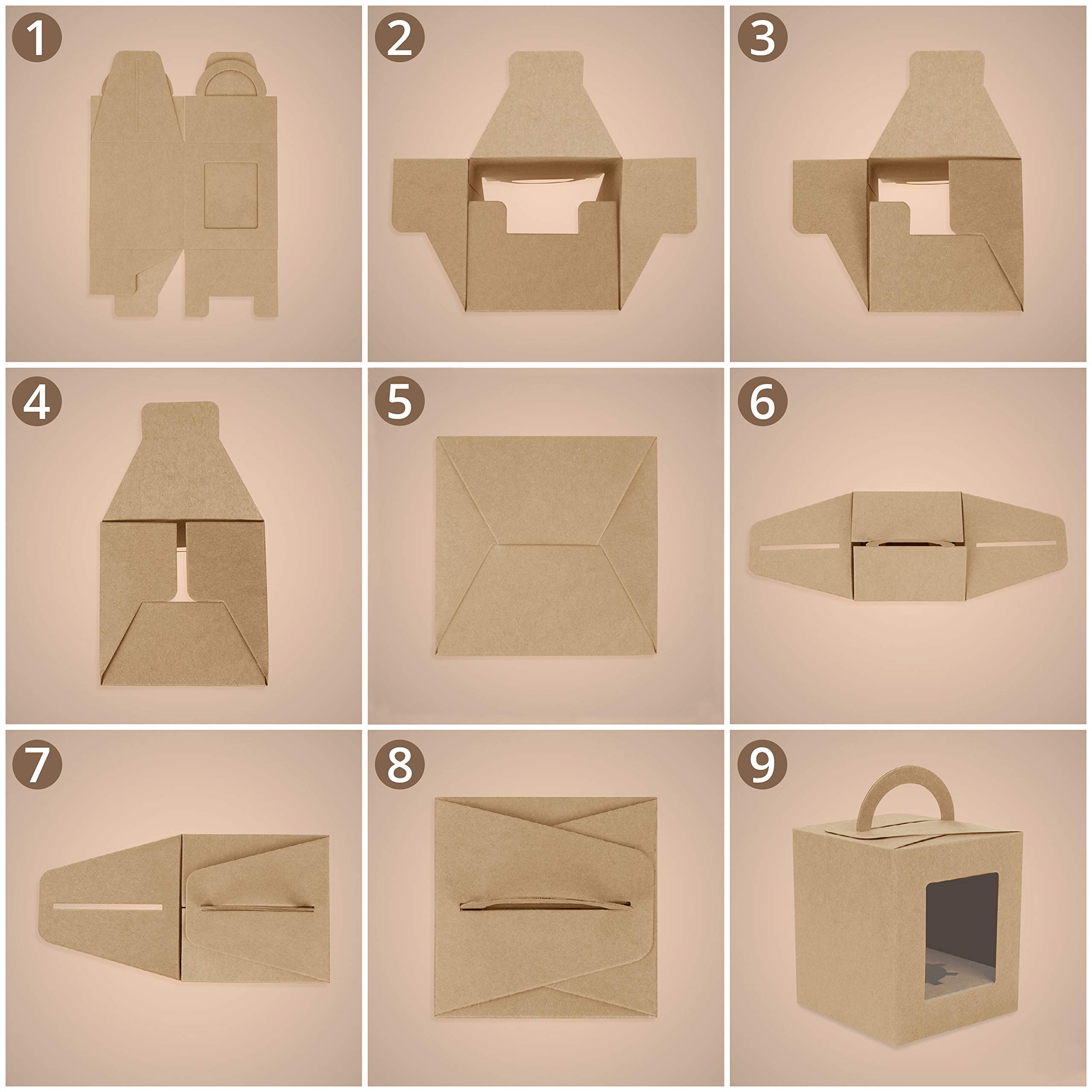 1

2

3

4

5

6

7

8

9