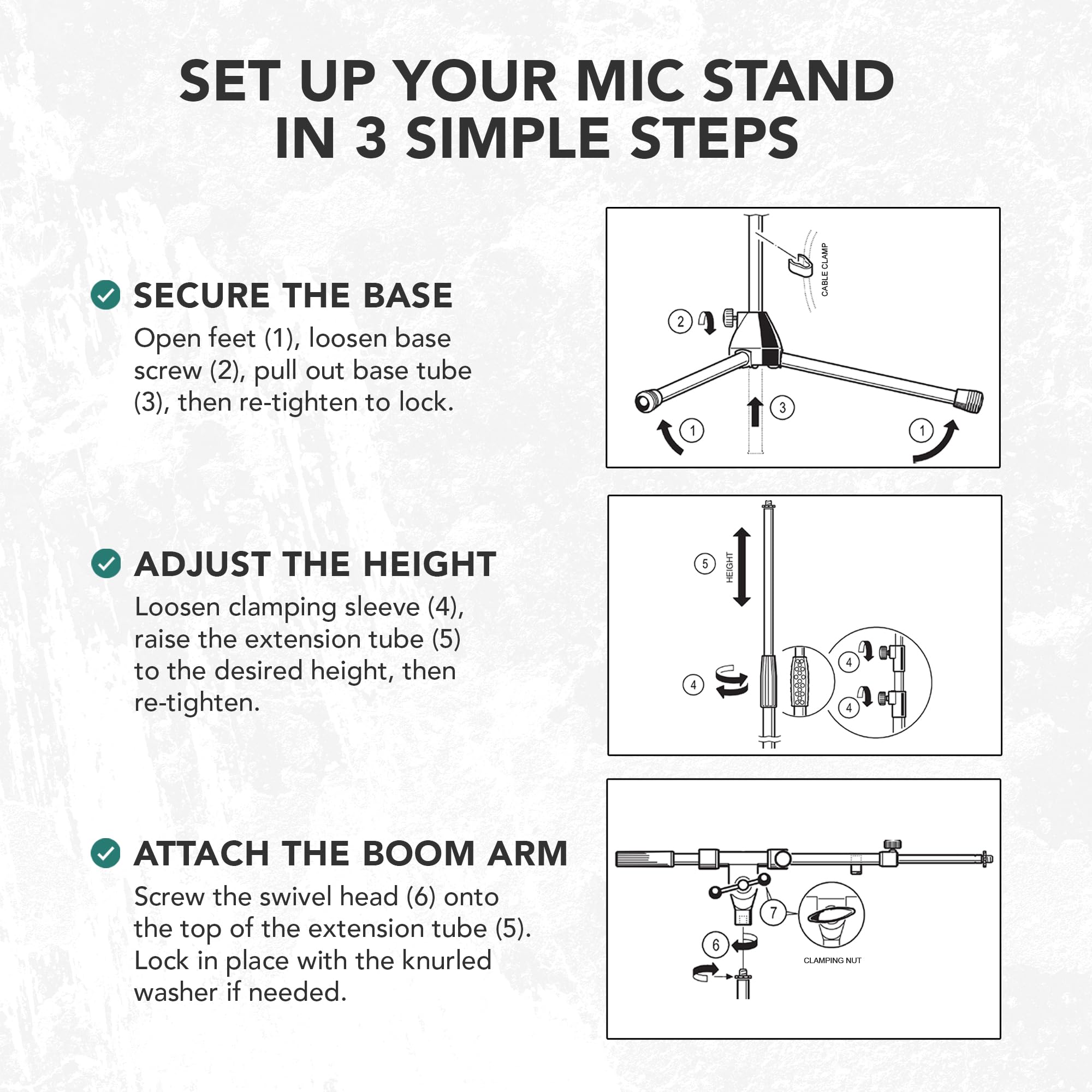 SET UP YOUR MIC STAND IN 3 SIMPLE STEPS

SECURE THE BASE

Open feet (1), loosen base screw (2), pull out base tube (3), then re-tighten to lock.

CABLE CLAMP

2

3

1

1

ADJUST THE HEIGHT

Loosen clamping sleeve (4), raise the extension tube (5) to the desired height, then re-tighten.

5

HEIGHT

4

4

4

ATTACH THE BOOM ARM

Screw the swivel head (6) onto the top of the extension tube (5). Lock in place with the knurled washer if needed.

7

6

CLAMPING NUT