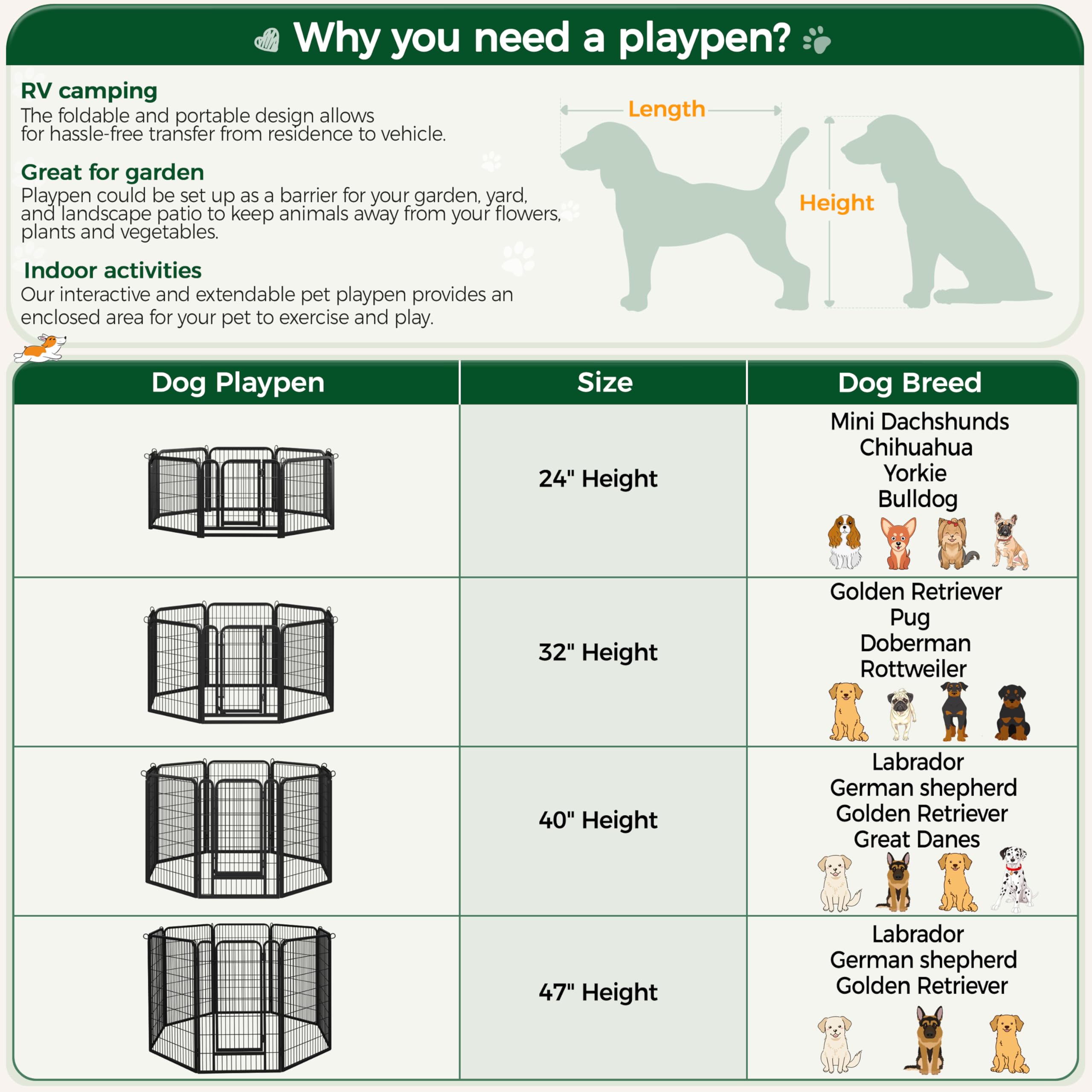 Why you need a playpen?

RV camping
The foldable and portable design allows for hassle-free transfer from residence to vehicle.

Great for garden
Playpen could be set up as a barrier for your garden, yard, and landscape patio to keep animals away from your flowers, plants and vegetables.

Indoor activities
Our interactive and extendable pet playpen provides an enclosed area for your pet to exercise and play.

Length

Height

| Dog Playpen | Size | Dog Breed |
|---|---|---|
| | 24" Height | Mini Dachshunds Chihuahua Yorkie Bulldog |
| | 32" Height | Golden Retriever Pug Doberman Rottweiler |
| | 40" Height | Labrador German shepherd Golden Retriever Great Danes |
| | 47" Height | Labrador German shepherd Golden Retriever |