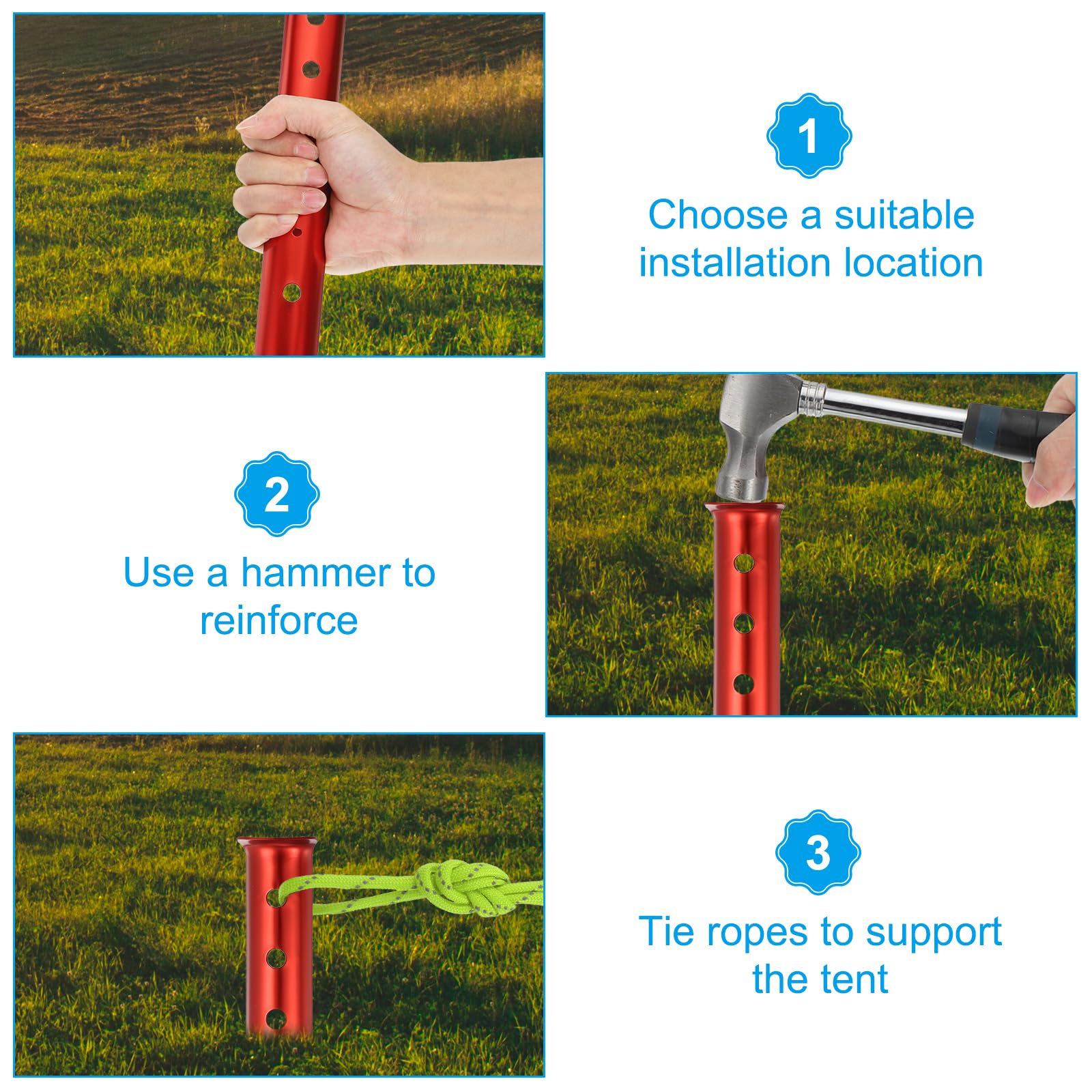 1

Choose a suitable installation location

2

Use a hammer to reinforce

3

Tie ropes to support the tent