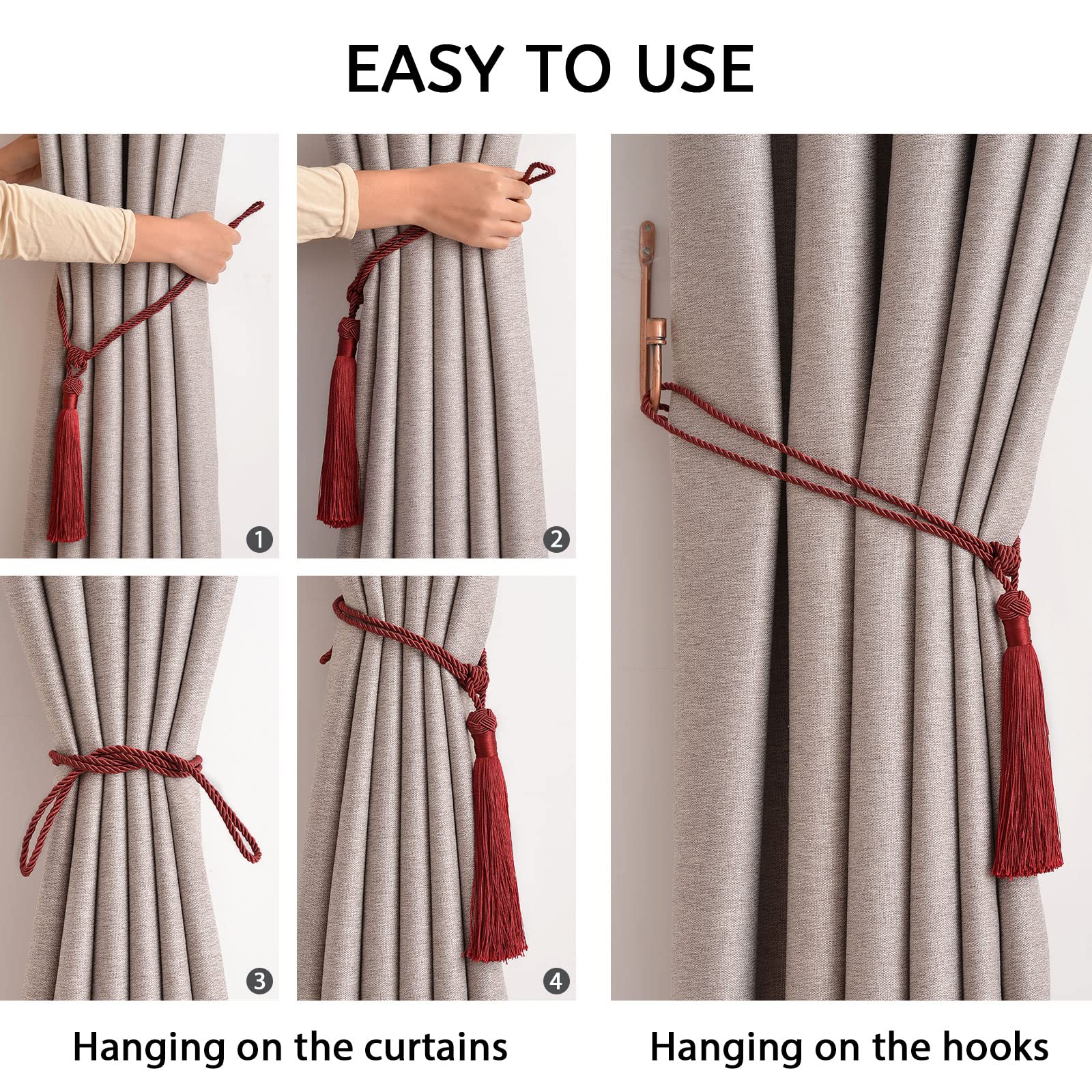 EASY TO USE

1

2

3

4

Hanging on the curtains

Hanging on the hooks