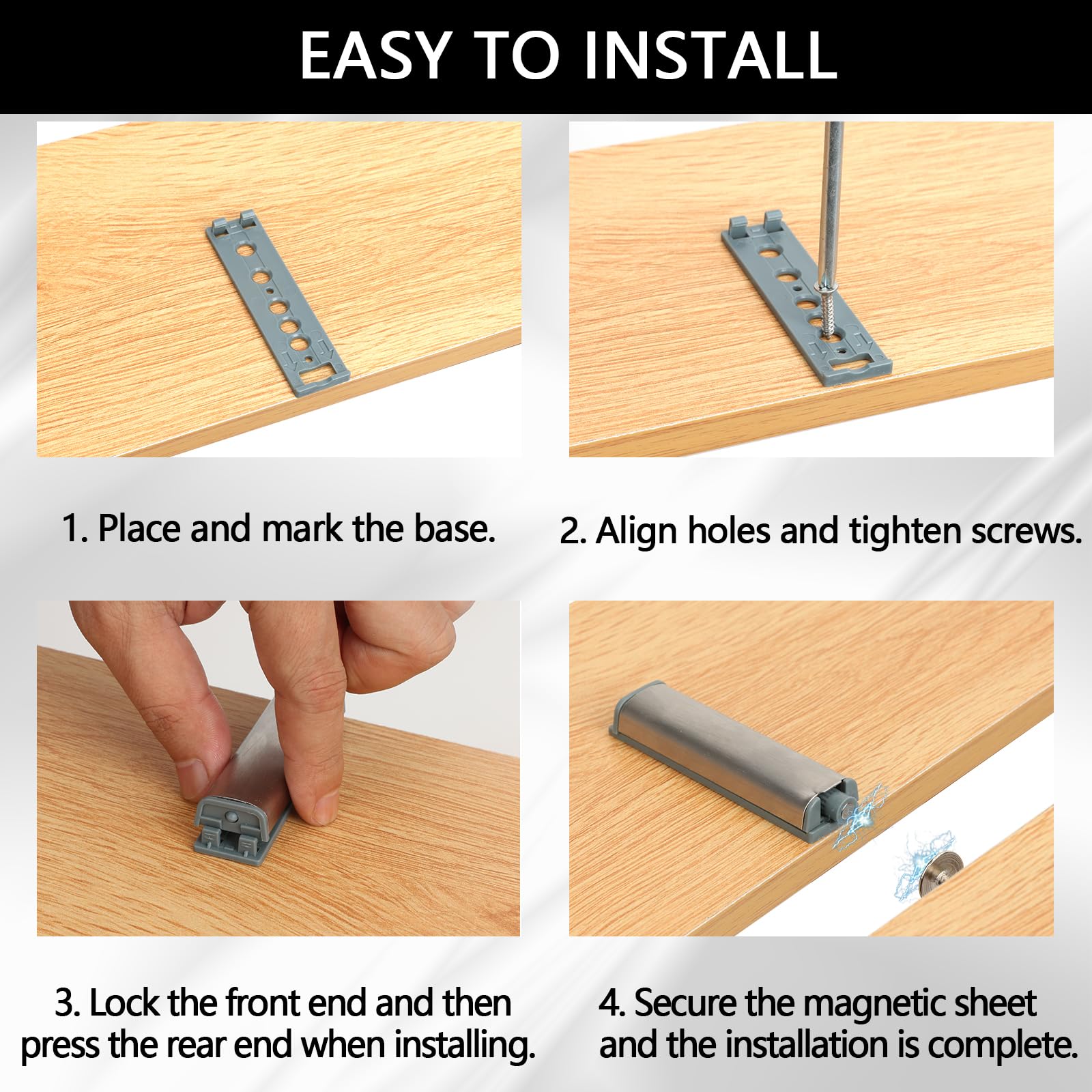 EASY TO INSTALL

1. Place and mark the base.

2. Align holes and tighten screws.

3. Lock the front end and then press the rear end when installing.

4. Secure the magnetic sheet and the installation is complete.