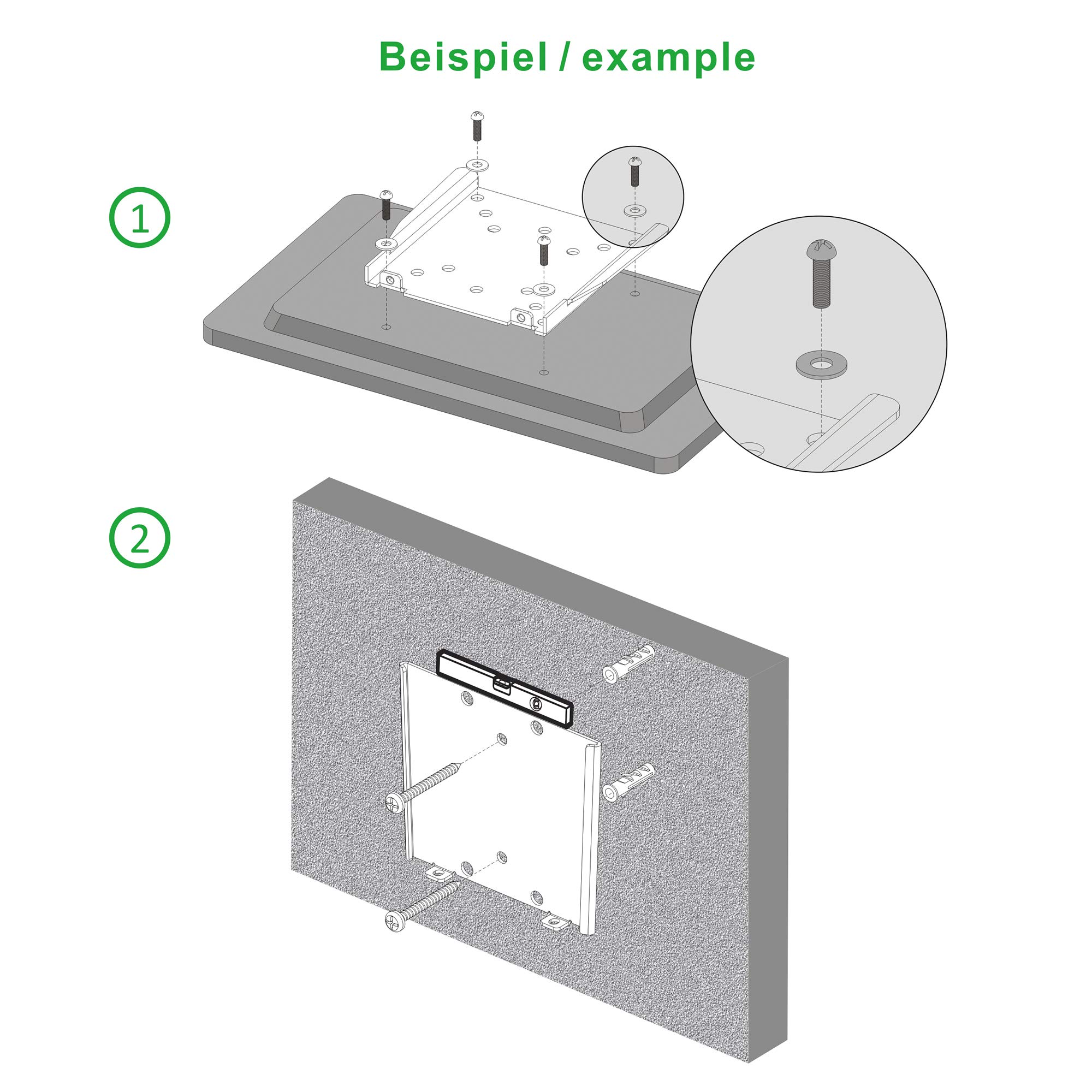 Beispiel / example

1

2