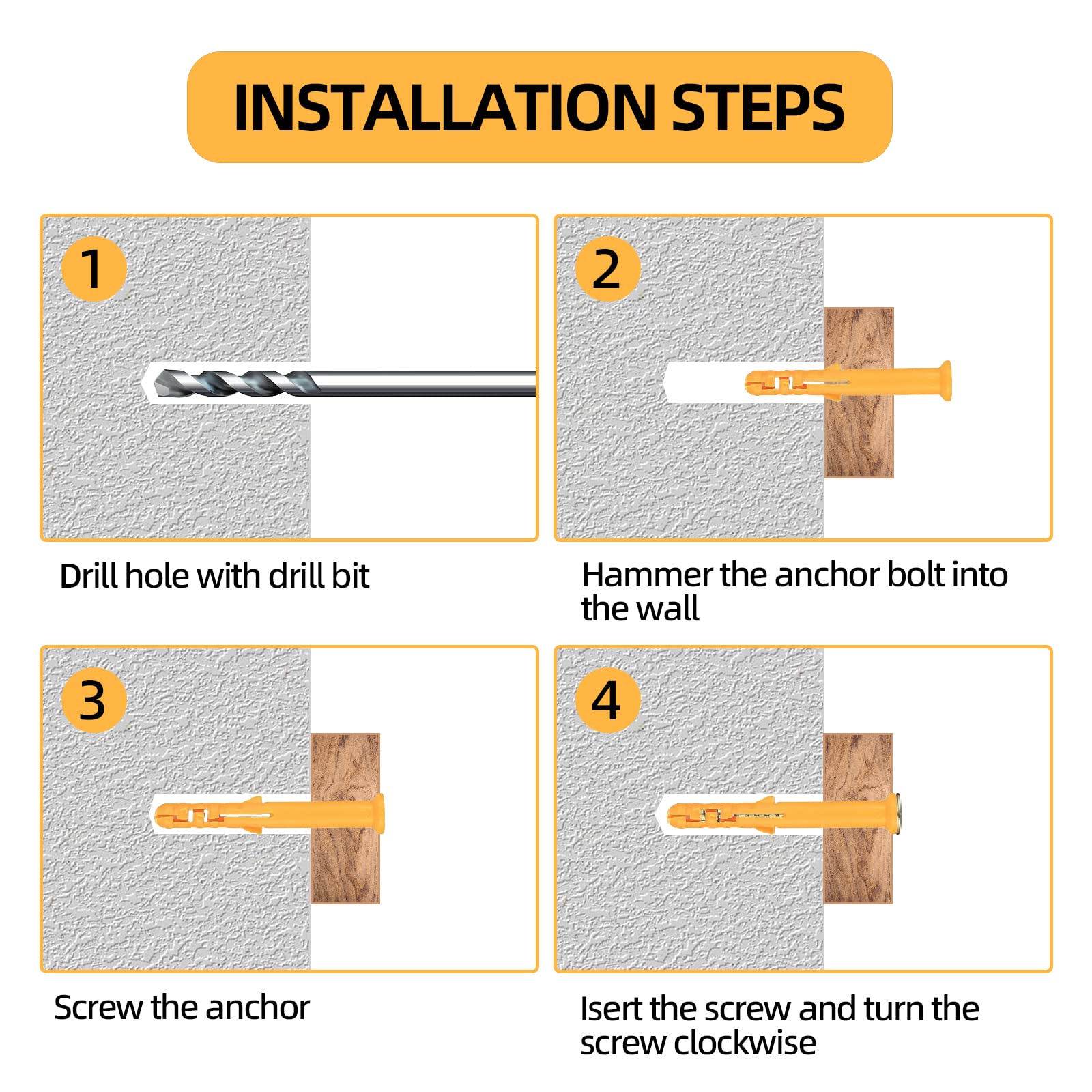 INSTALLATION STEPS

1

Drill hole with drill bit

2

Hammer the anchor bolt into the wall

3

Screw the anchor

4

Isert the screw and turn the screw clockwise