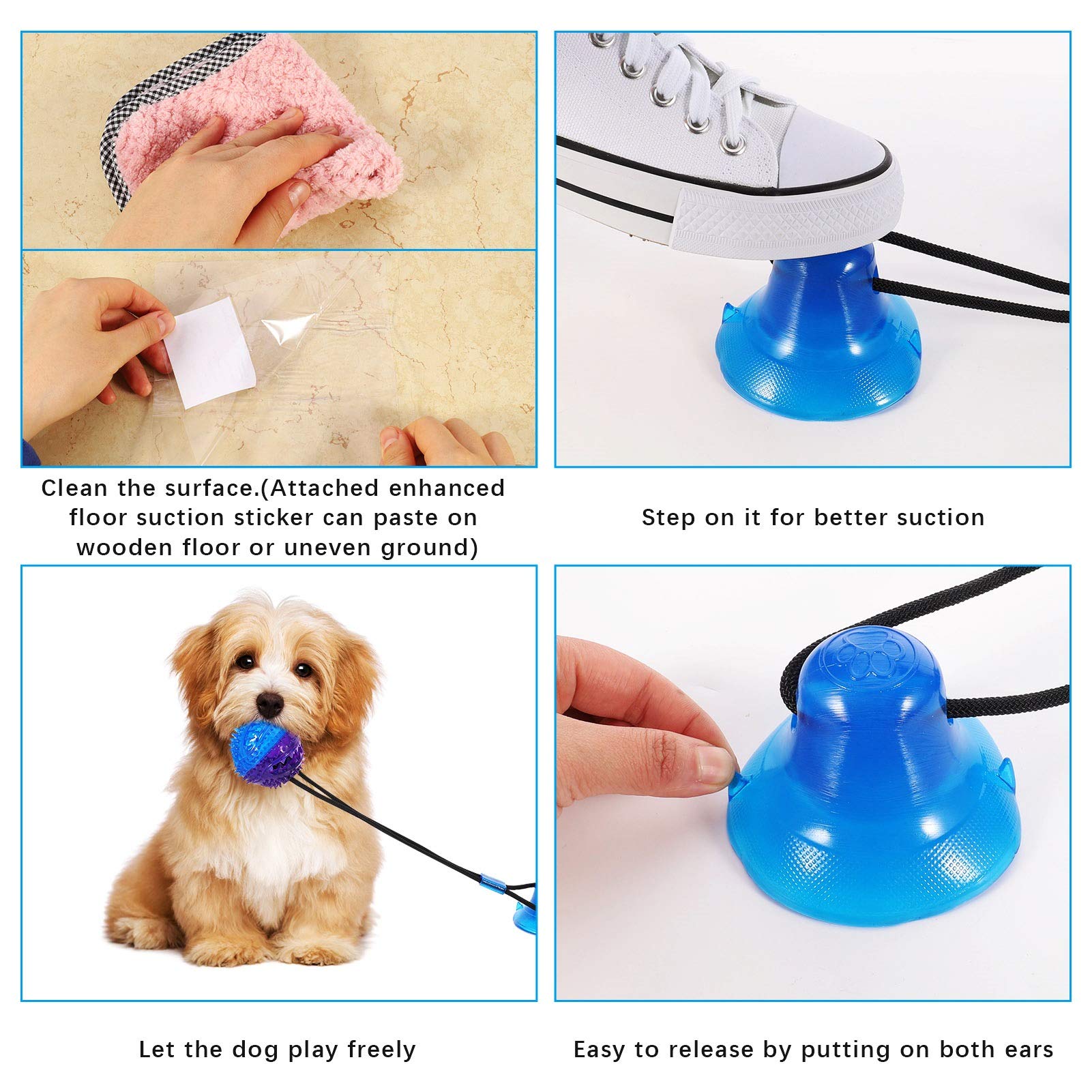 Clean the surface.(Attached enhanced floor suction sticker can paste on wooden floor or uneven ground)

Step on it for better suction

Let the dog play freely

Easy to release by putting on both ears