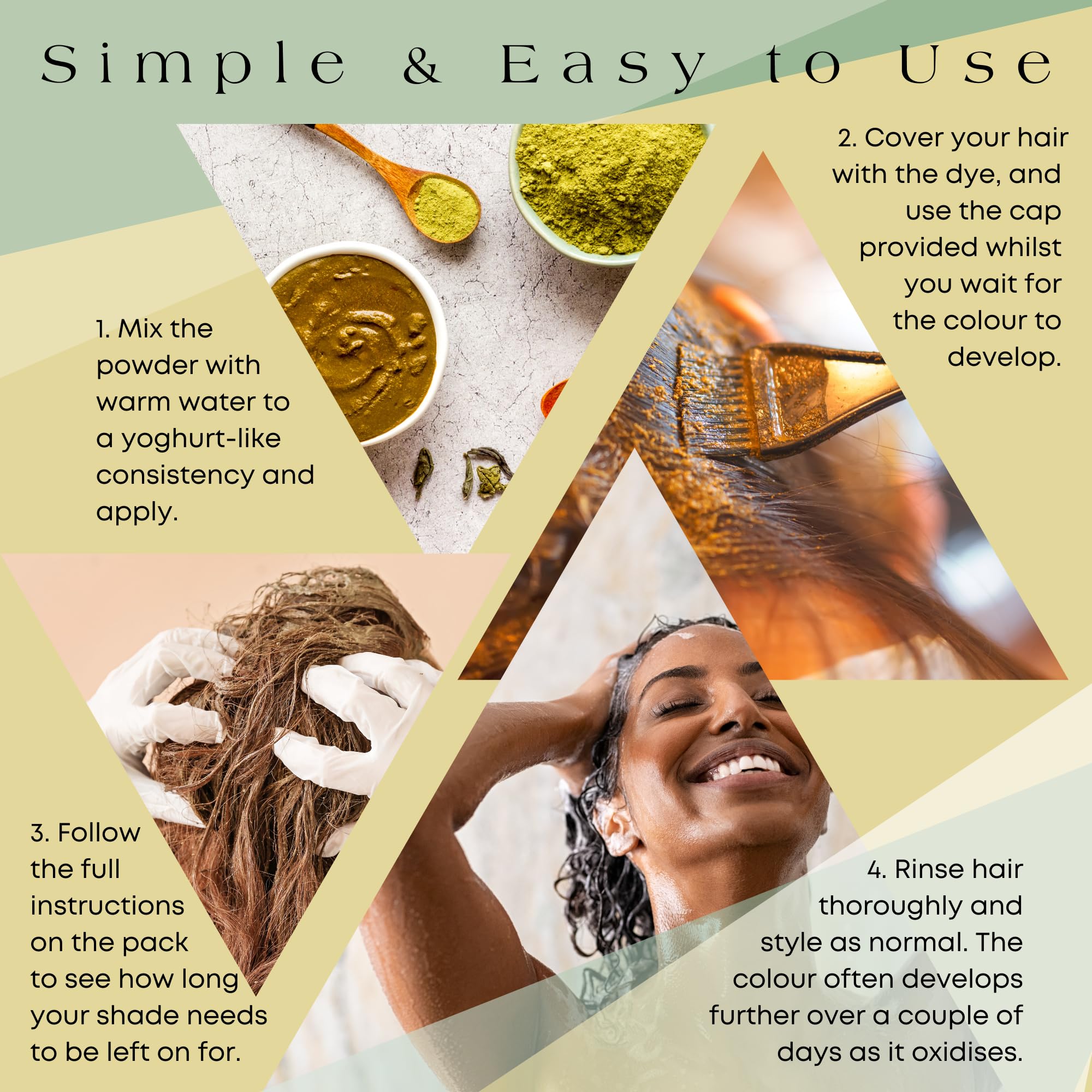 Simple & Easy to Use

1. Mix the powder with warm water to a yoghurt-like consistency and apply.

2. Cover your hair with the dye, and use the cap provided whilst you wait for the colour to develop.

3. Follow the full instructions on the pack to see how long your shade needs to be left on for.

4. Rinse hair thoroughly and style as normal. The colour often develops further over a couple of days as it oxidises.