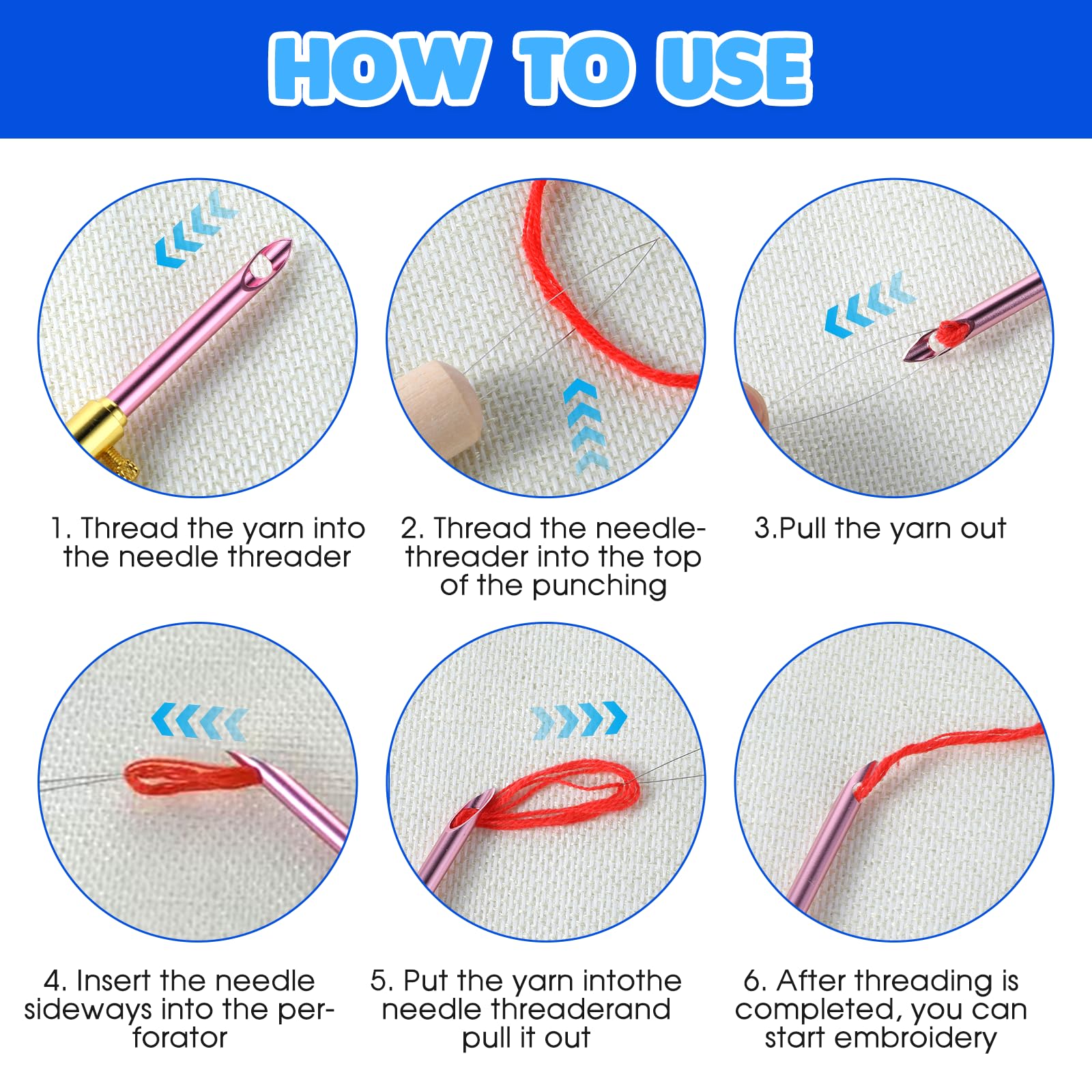 HOW TO USE

1. Thread the yarn into the needle threader

2. Thread the needle-threader into the top of the punching

3.Pull the yarn out

4. Insert the needle sideways into the perforator

5. Put the yarn intothe needle threaderand pull it out

6. After threading is completed, you can start embroidery