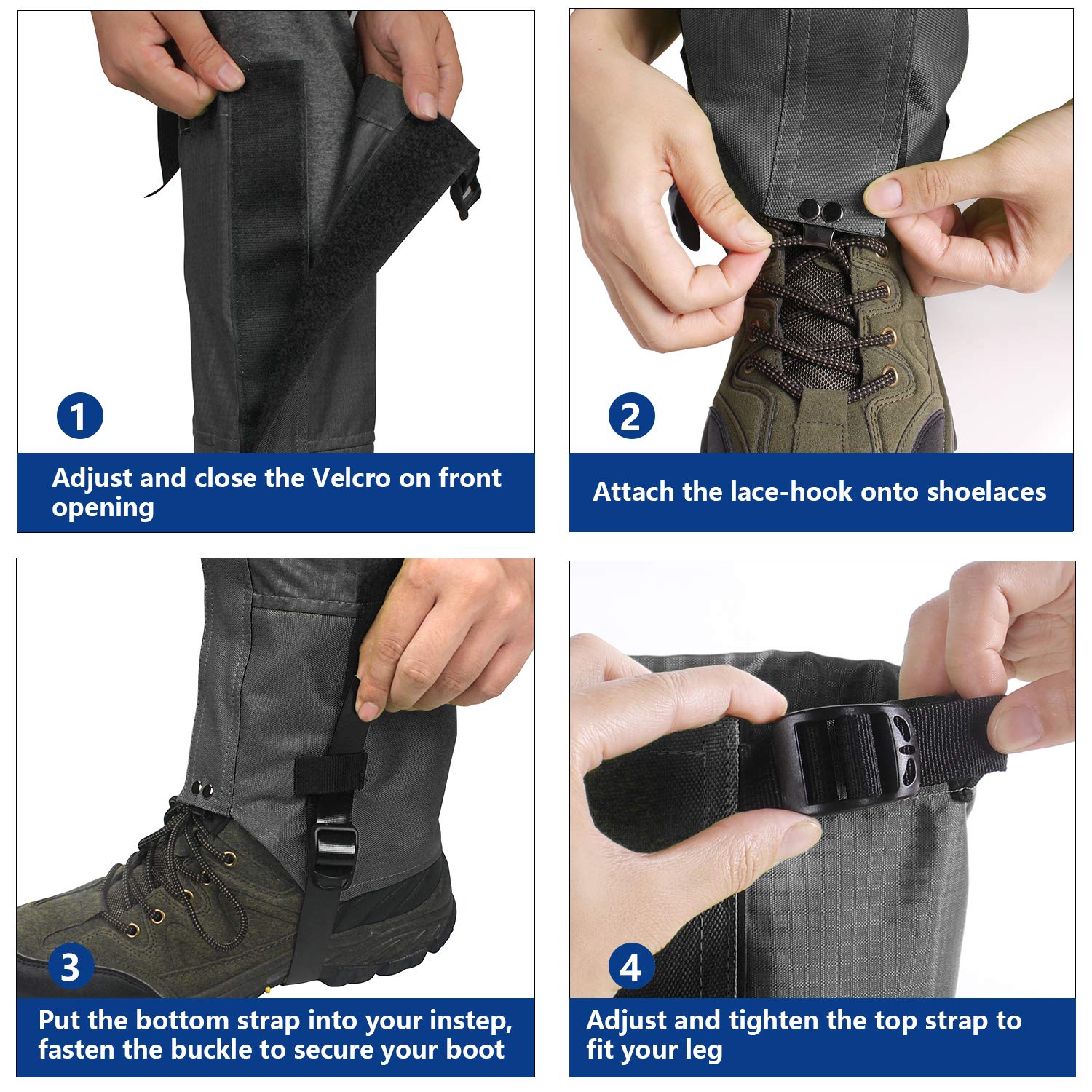 1
Adjust and close the Velcro on front opening

2
Attach the lace-hook onto shoelaces

3
Put the bottom strap into your instep, fasten the buckle to secure your boot

4
Adjust and tighten the top strap to fit your leg