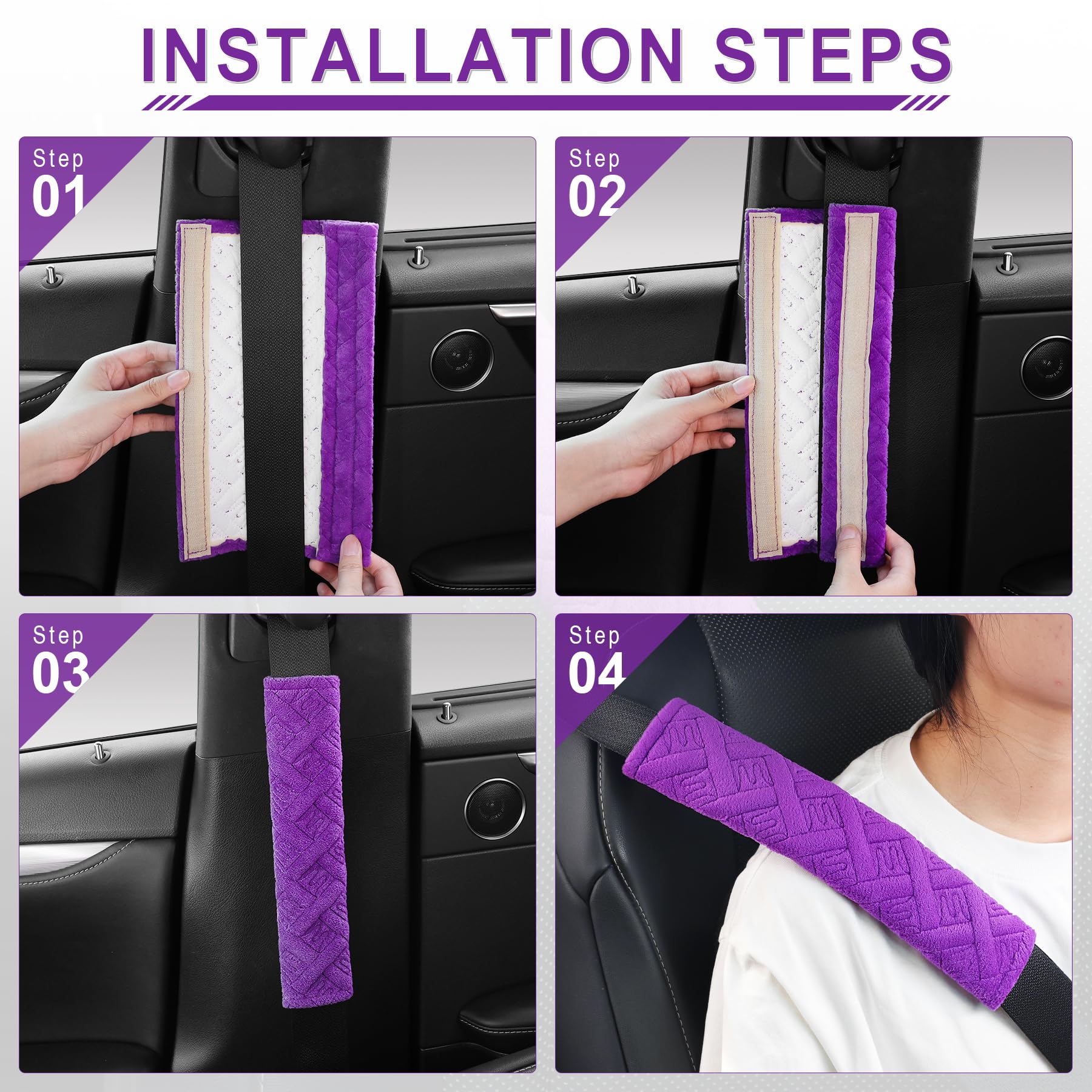 INSTALLATION STEPS

Step 01

Step 02

Step 03

Step 04