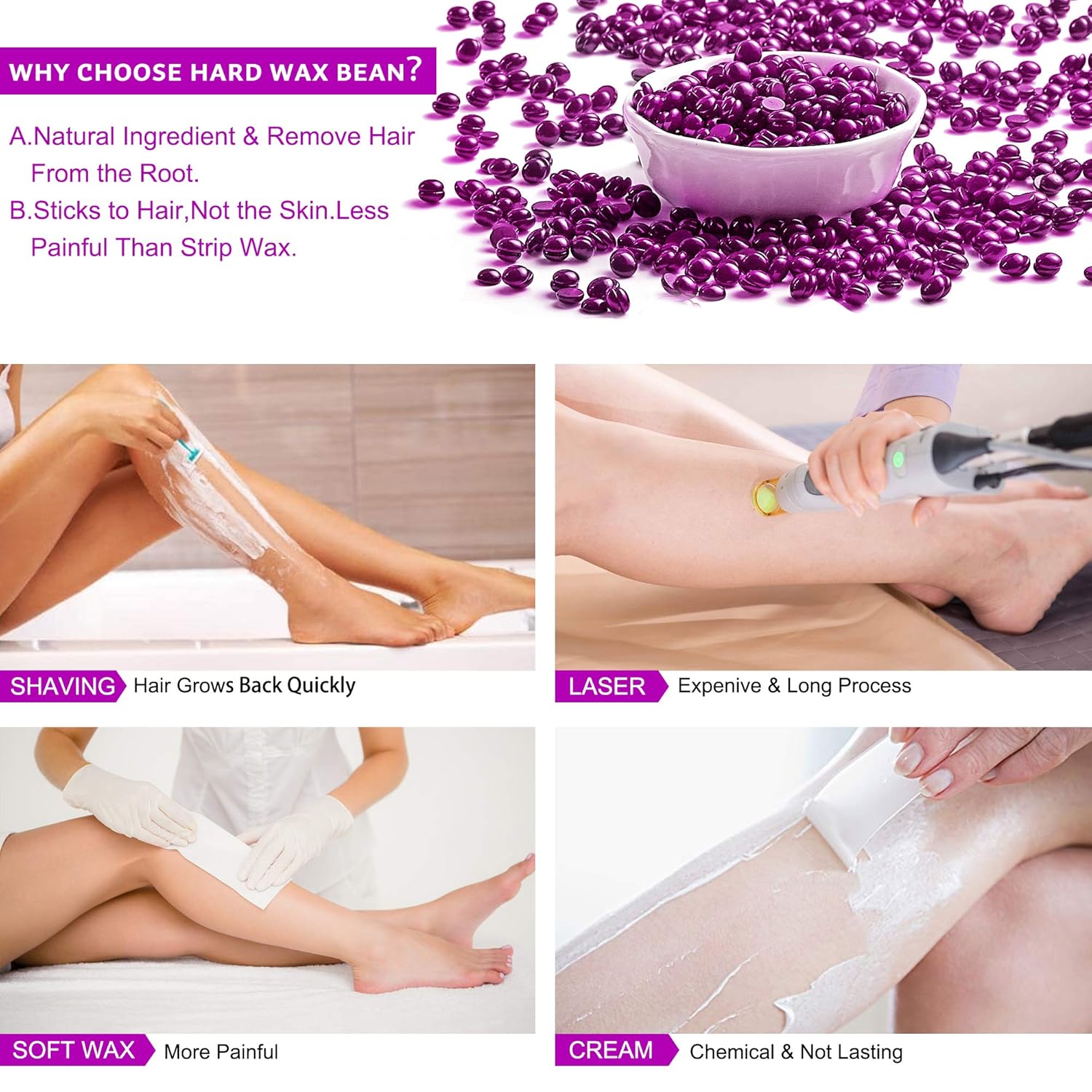 WHY CHOOSE HARD WAX BEAN?

A.Natural Ingredient & Remove Hair From the Root.

B.Sticks to Hair,Not the Skin.Less Painful Than Strip Wax.

SHAVING Hair Grows Back Quickly

LASER Expenive & Long Process

SOFT WAX More Painful

CREAM Chemical & Not Lasting