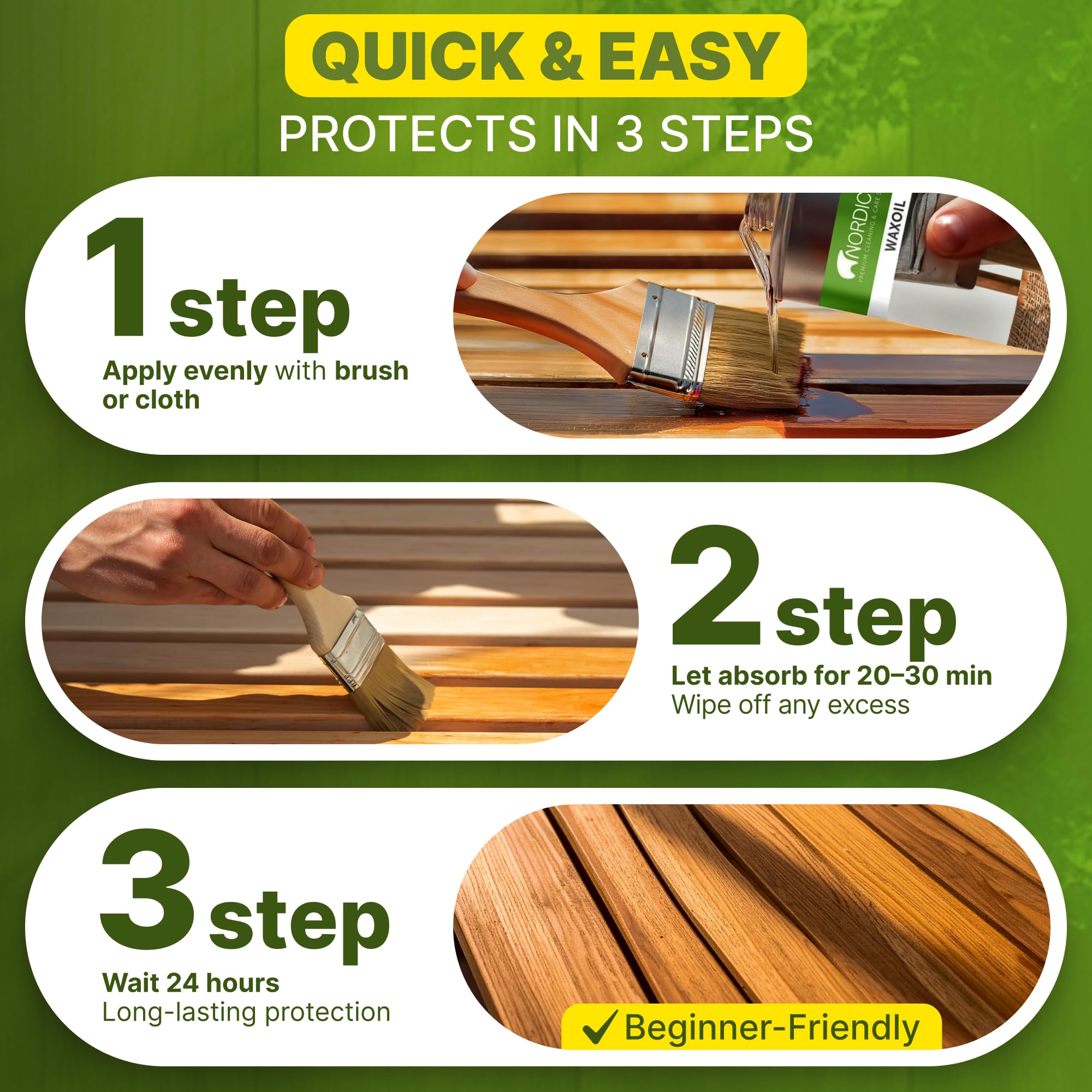 QUICK & EASY

PROTECTS IN 3 STEPS

1 step

Apply evenly with brush or cloth

NORDIC

PREMIUM CLEANING & CARE

WAXOIL

2 step

Let absorb for 20–30 min
Wipe off any excess

3 step

Wait 24 hours
Long-lasting protection

✓ Beginner-Friendly