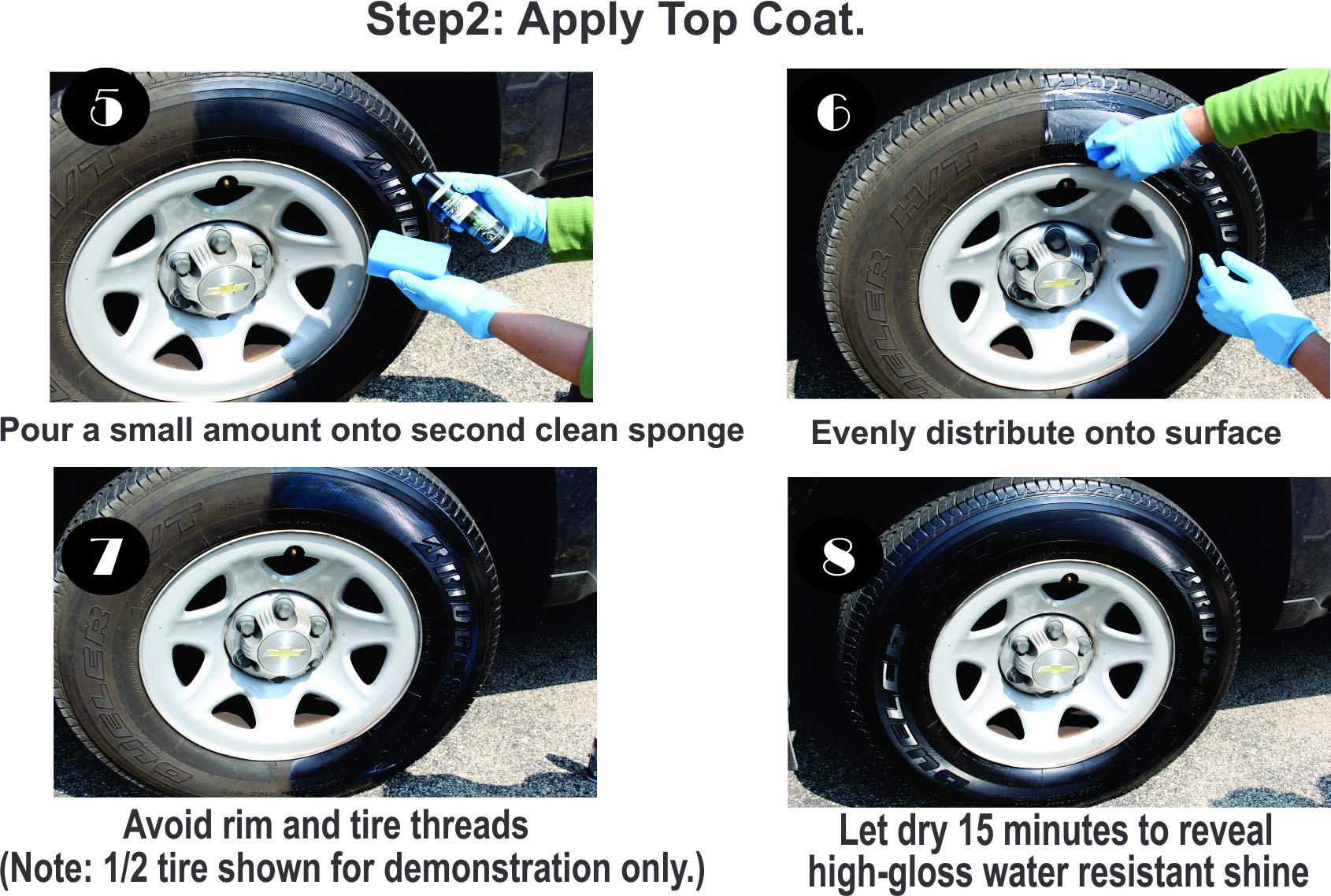 Step2: Apply Top Coat.

5

Pour a small amount onto second clean sponge

6

Evenly distribute onto surface

7

Avoid rim and tire threads
(Note: 1/2 tire shown for demonstration only.)

8

Let dry 15 minutes to reveal high-gloss water resistant shine