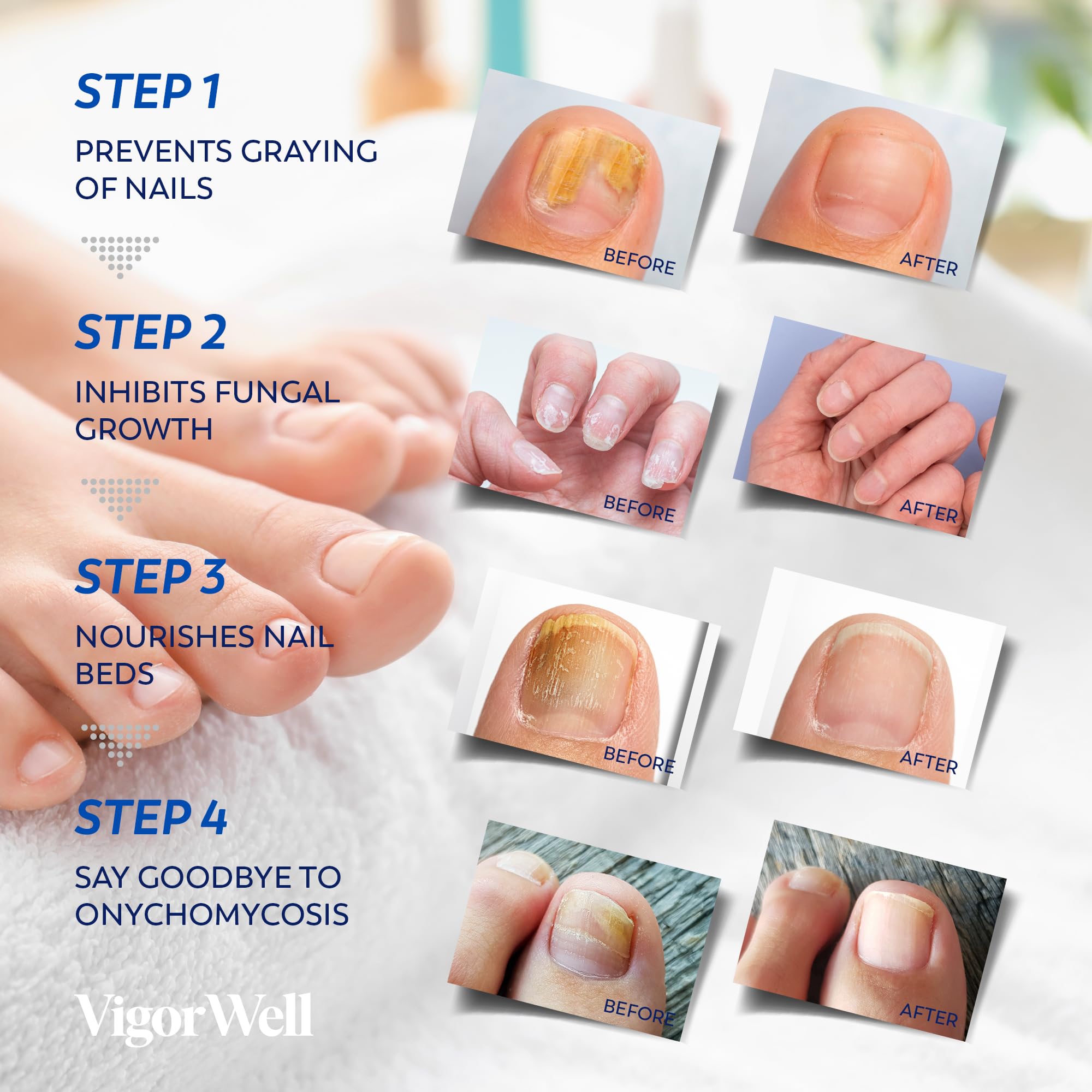 STEP 1

PREVENTS GRAYING OF NAILS

BEFORE

AFTER

STEP 2

INHIBITS FUNGAL GROWTH

BEFORE

AFTER

STEP 3

NOURISHES NAIL BEDS

BEFORE

AFTER

STEP 4

SAY GOODBYE TO ONYCHOMYCOSIS

BEFORE

AFTER

VigorWell